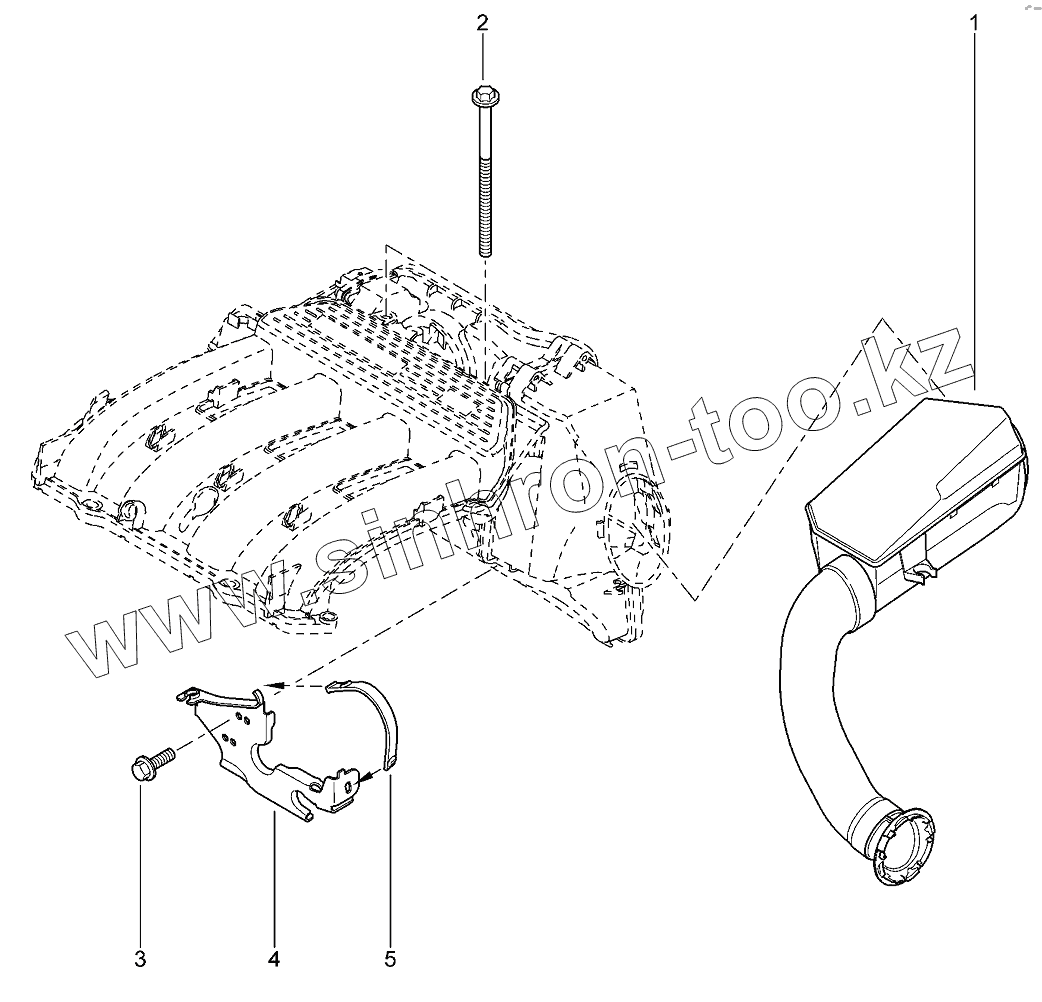 2
1
www.sinhron-too.kz
3
4
5