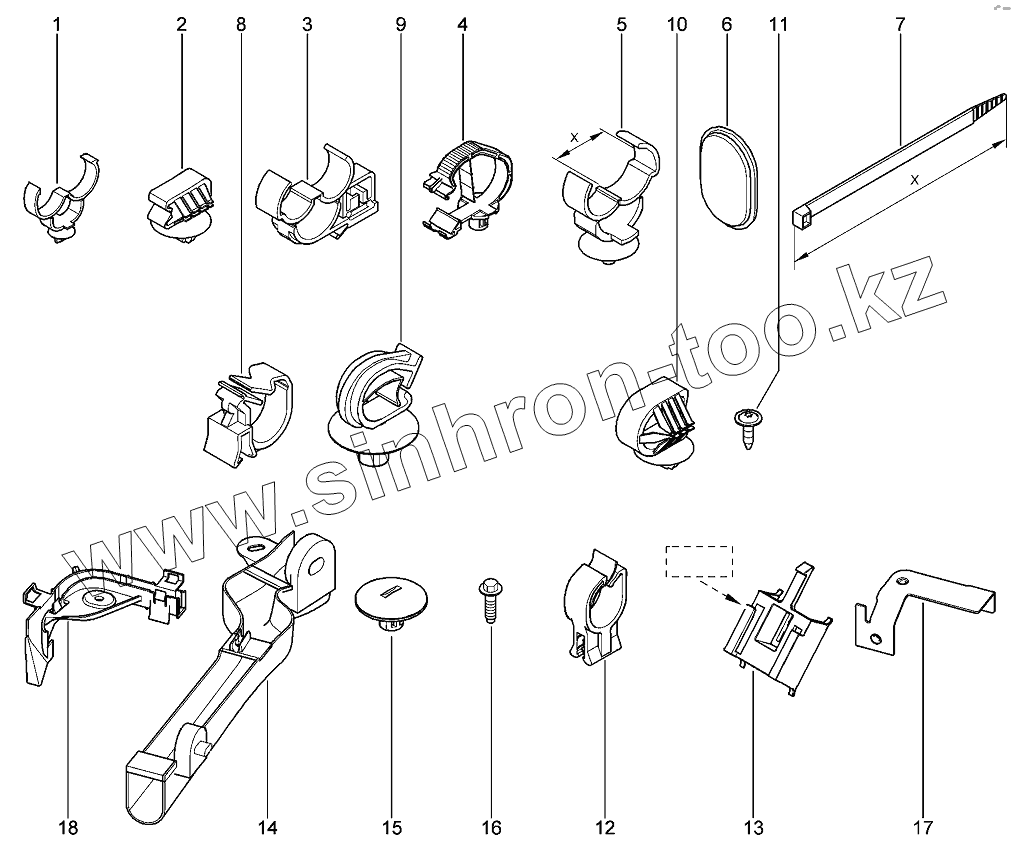 1 2 8 3 9 4 5 10 6 11 7

x

x

www.sinhron-too.kz

18 14 15 16 12 13 17