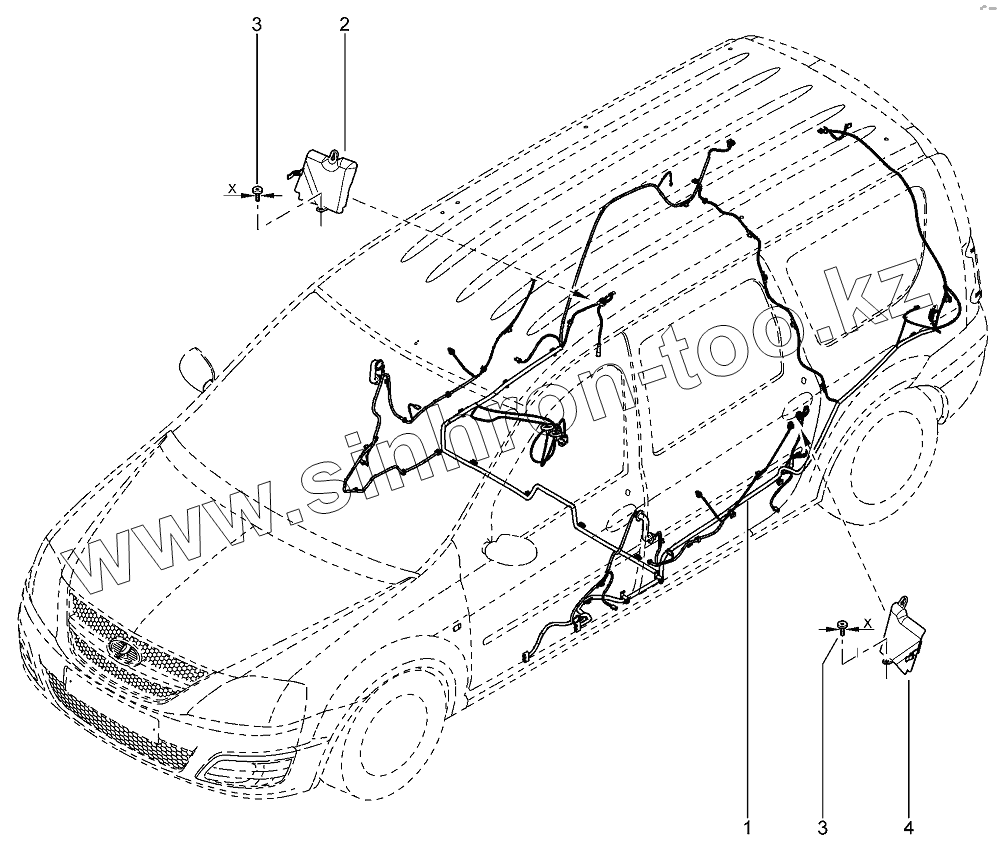 3
2
x
www.sinhron-too.kz
x
1
3
4