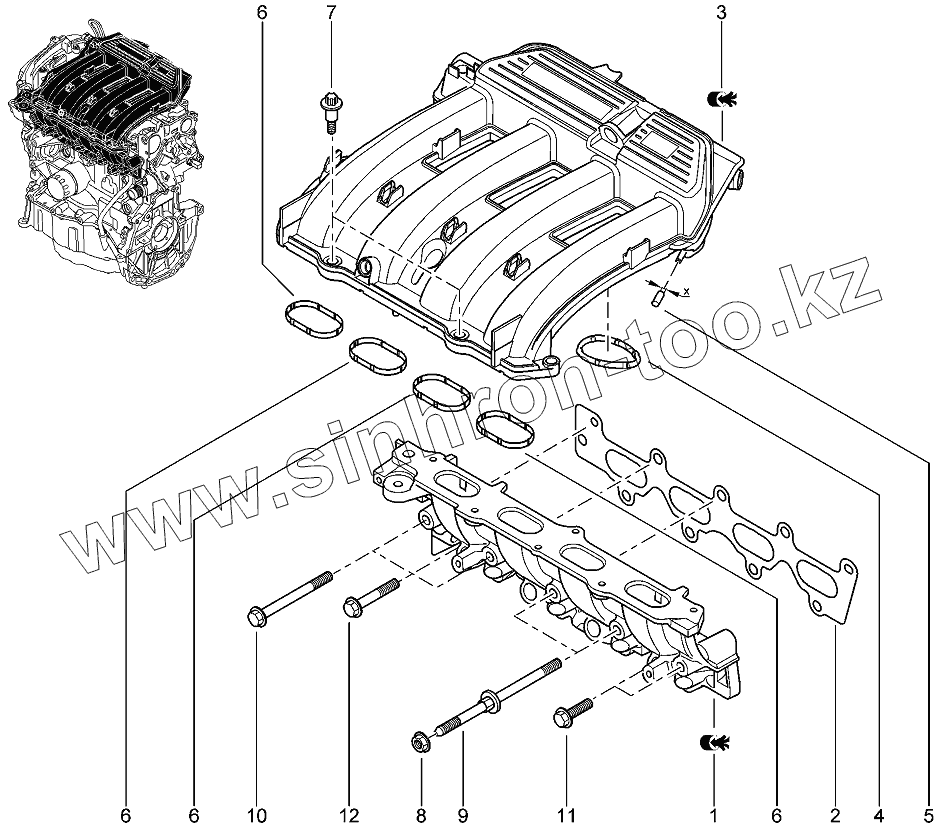 6
7
3
x
www.sinhron-too.kz
6
6
10
12
8
9
11
1
6
2
4
5