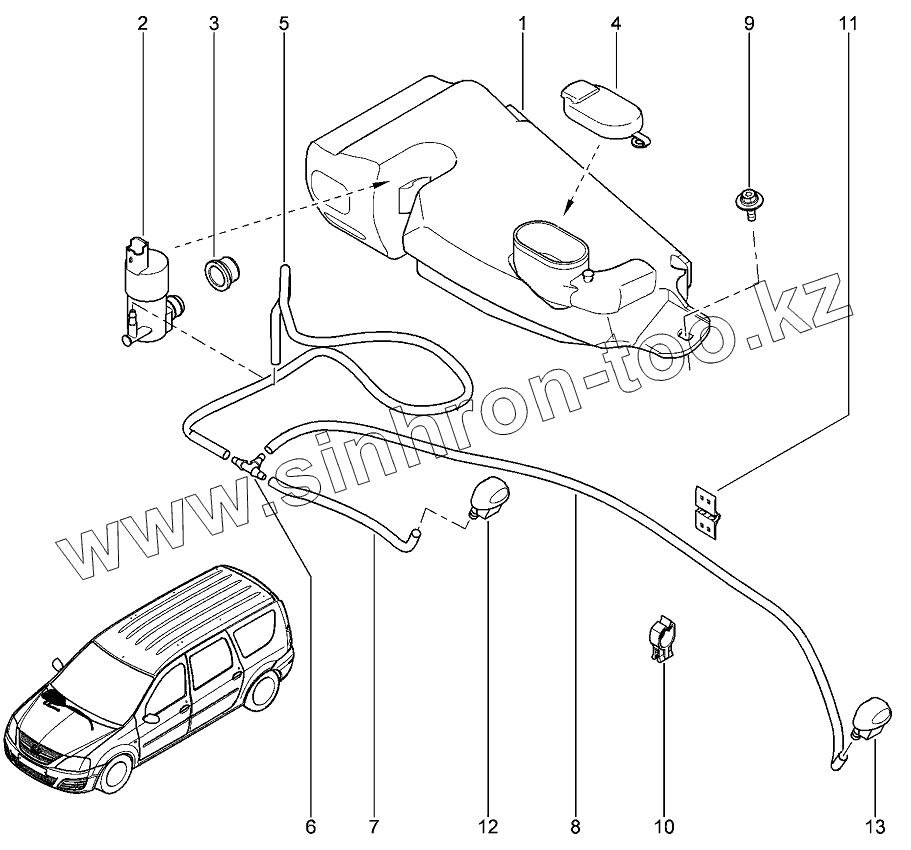 2
3
5
1
4
9
11

www.sinhron-too.kz

6
7
12
8
10
13