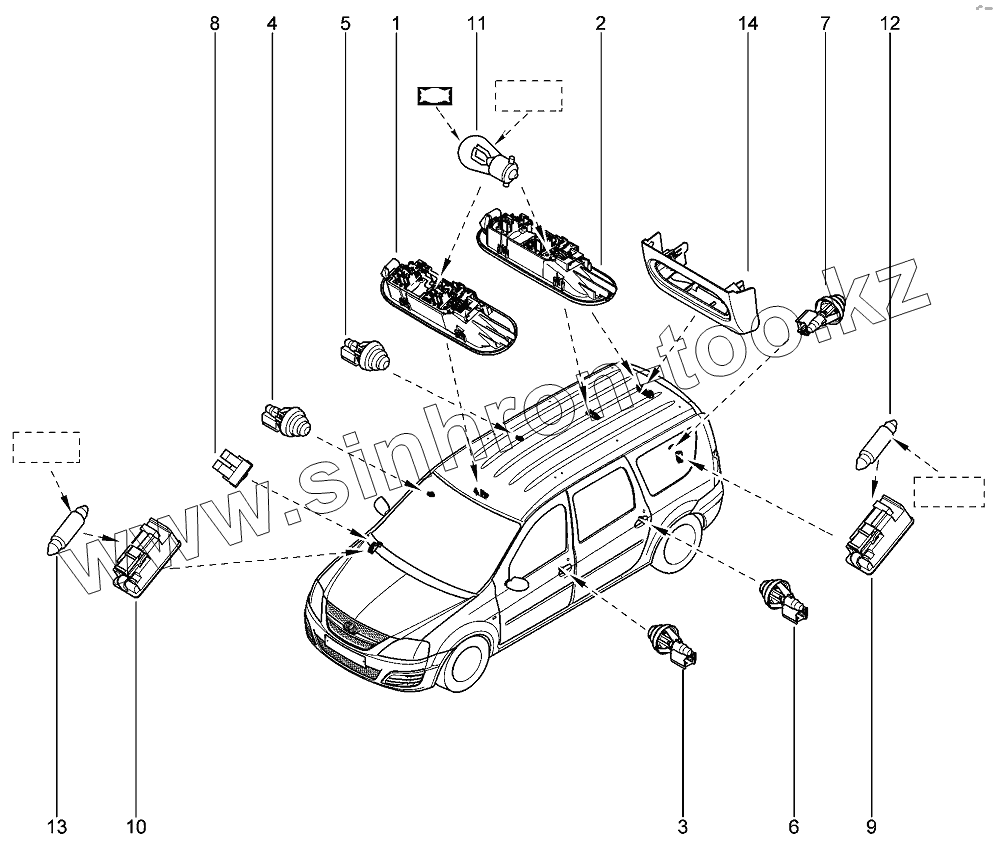 8 4 5 1 11 2 14 7 12

www.sinhron-too.kz

13 10 3 6 9