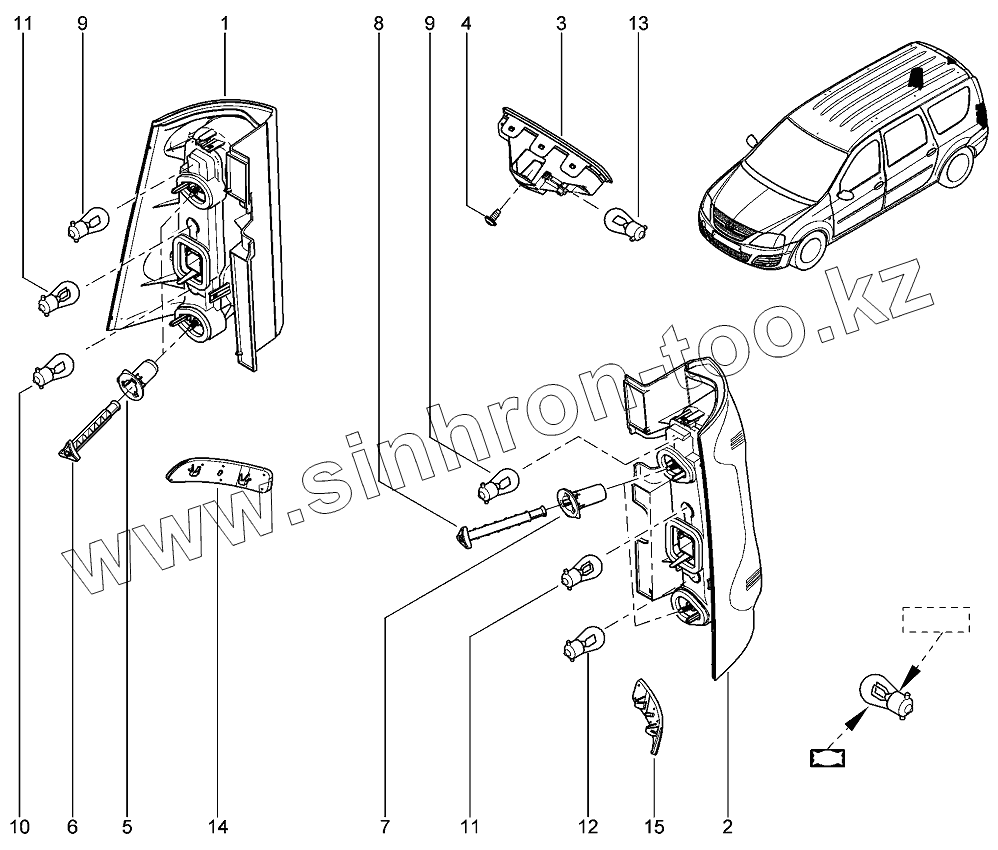 11 9 1 8 9 4 3 13

www.sinhron-too.kz

10 6 5 14 7 11 12 15 2