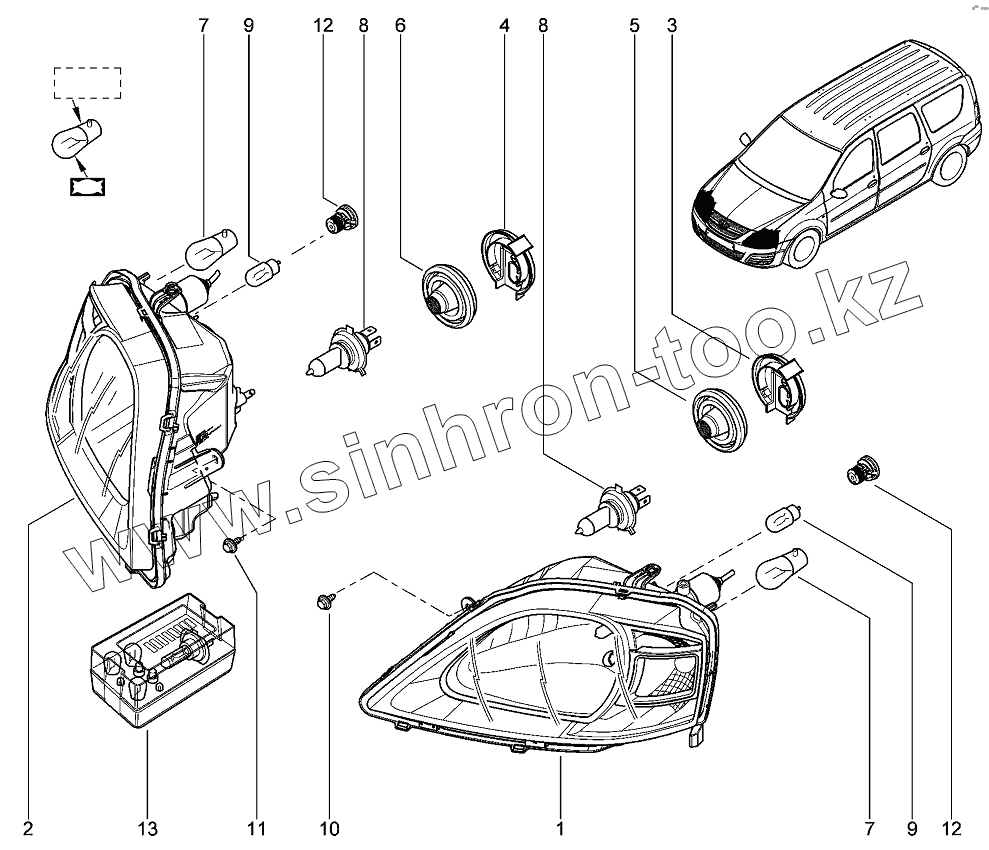 7 9 12 8 6 4 8 5 3

www.sinhron-too.kz

2 13 11 10 1 7 9 12