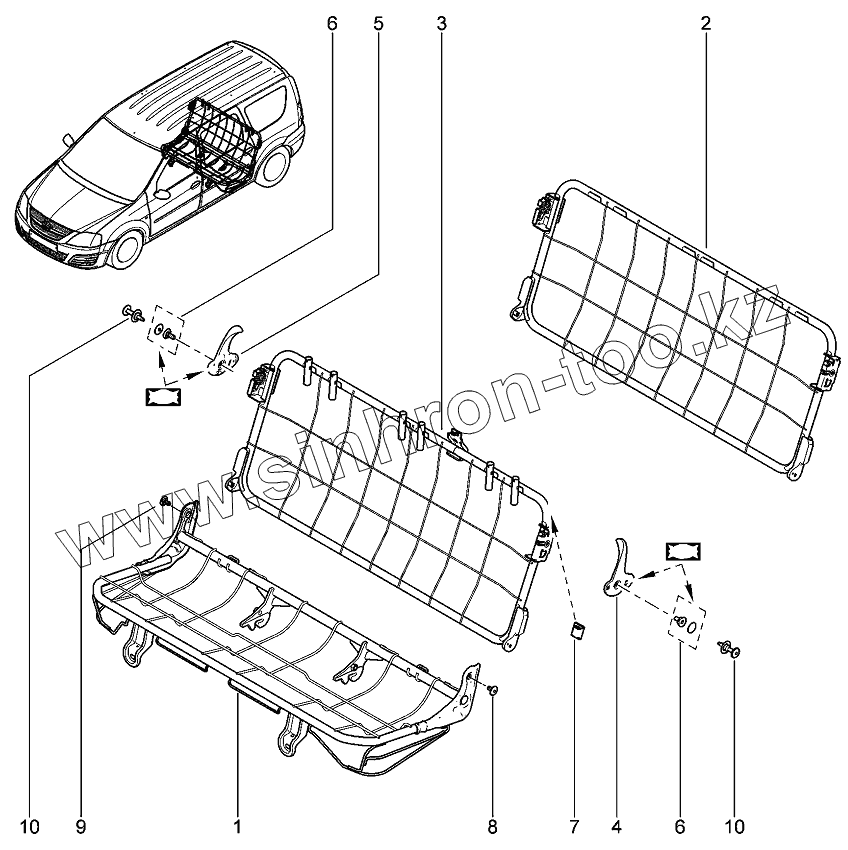 6
5
3
2
www.sinhron-too.kz
10
9
1
8
7
4
6
10