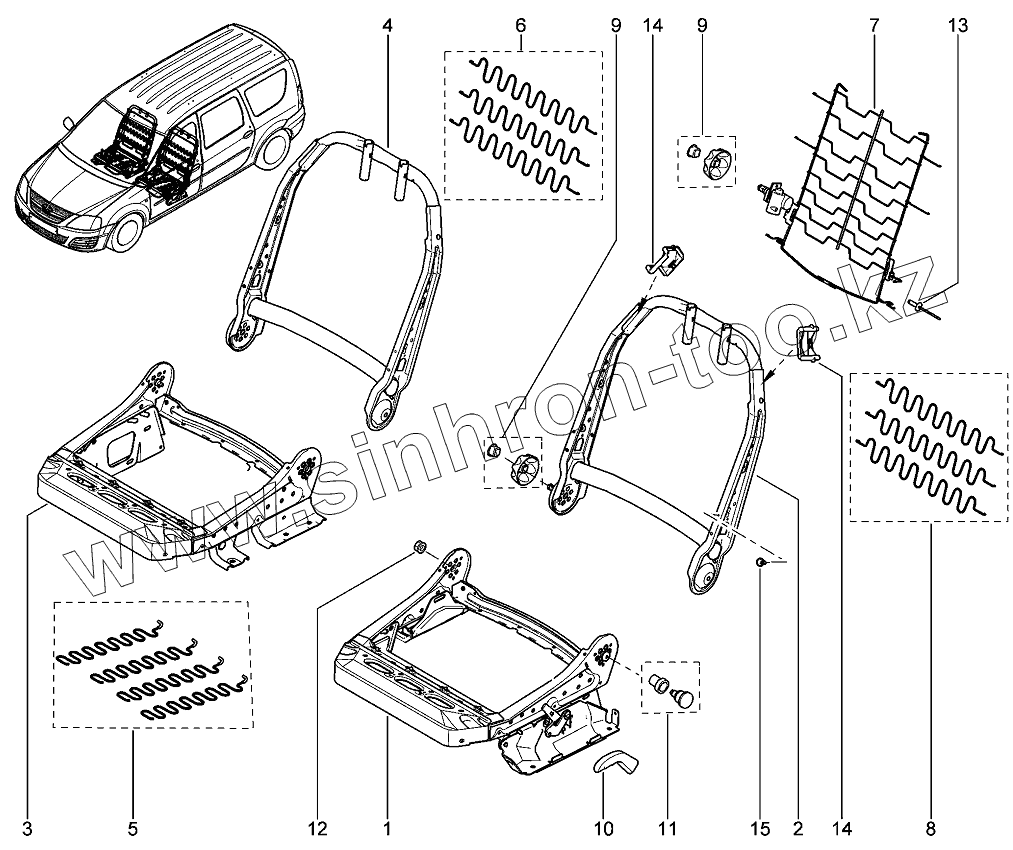 4
6
9
14
9
7
13
www.sinhron-too.kz
3
5
12
1
10
11
15
2
14
8