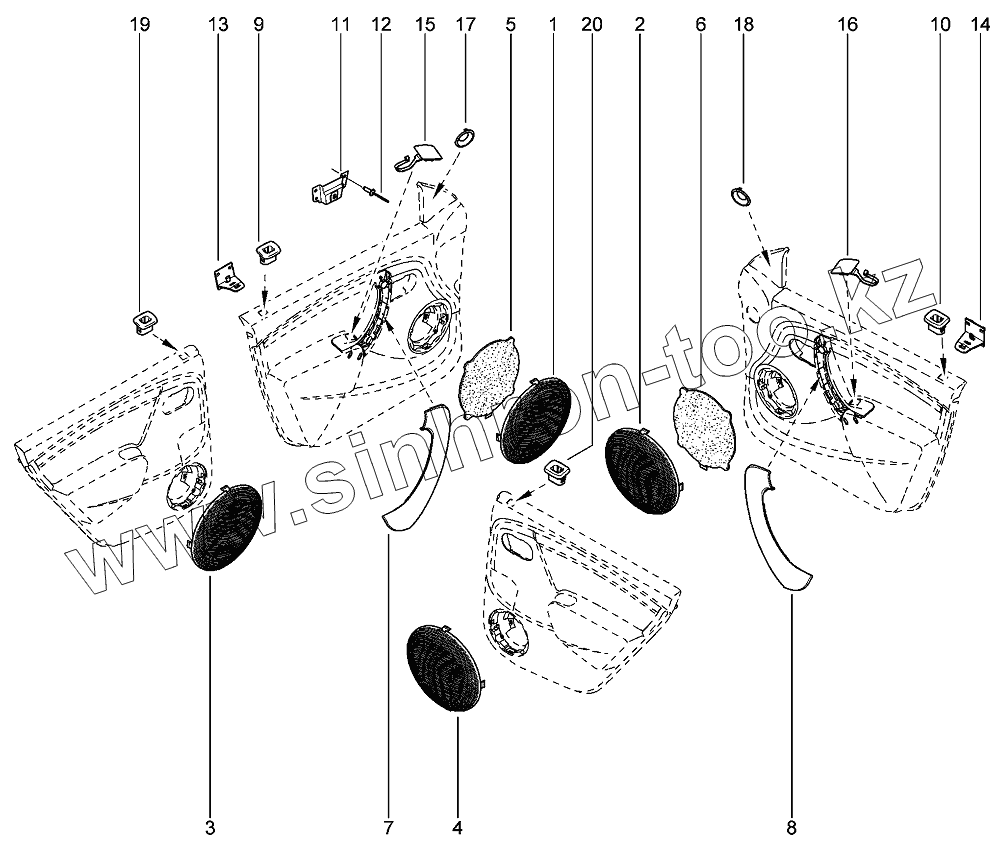 19 13 9 11 12 15 17 5 1 20 2 6 18 16 10 14

www.sinhron-too.kz

3 7 4 8