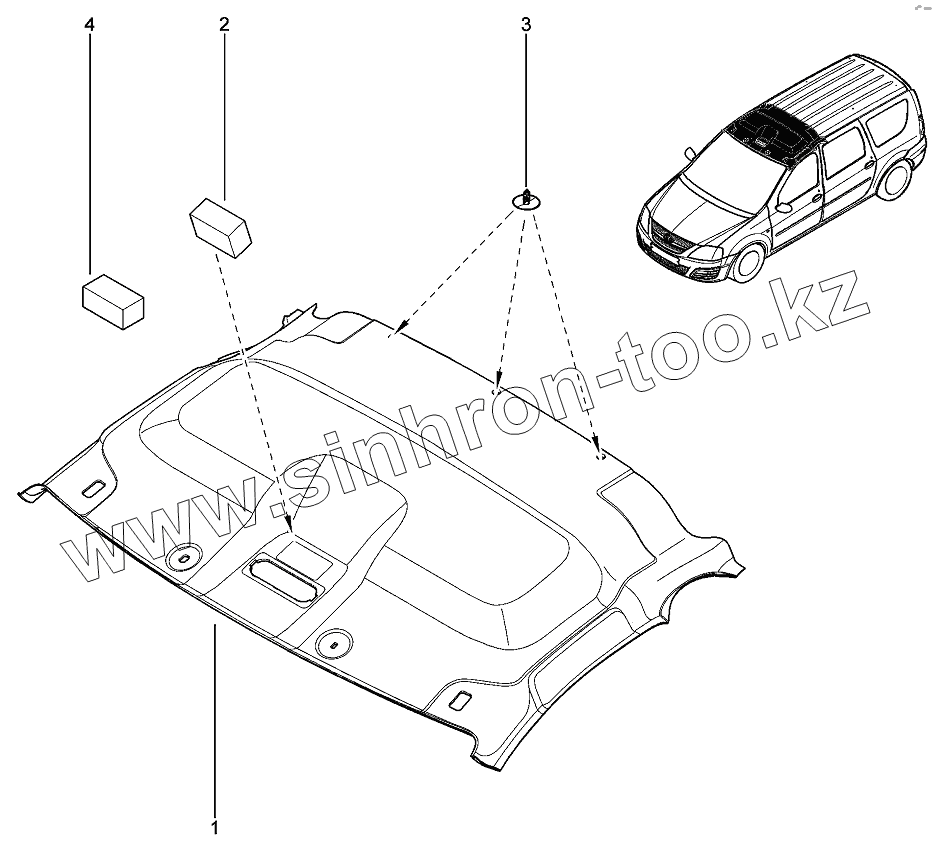 4
2
3
www.sinhron-too.kz
1