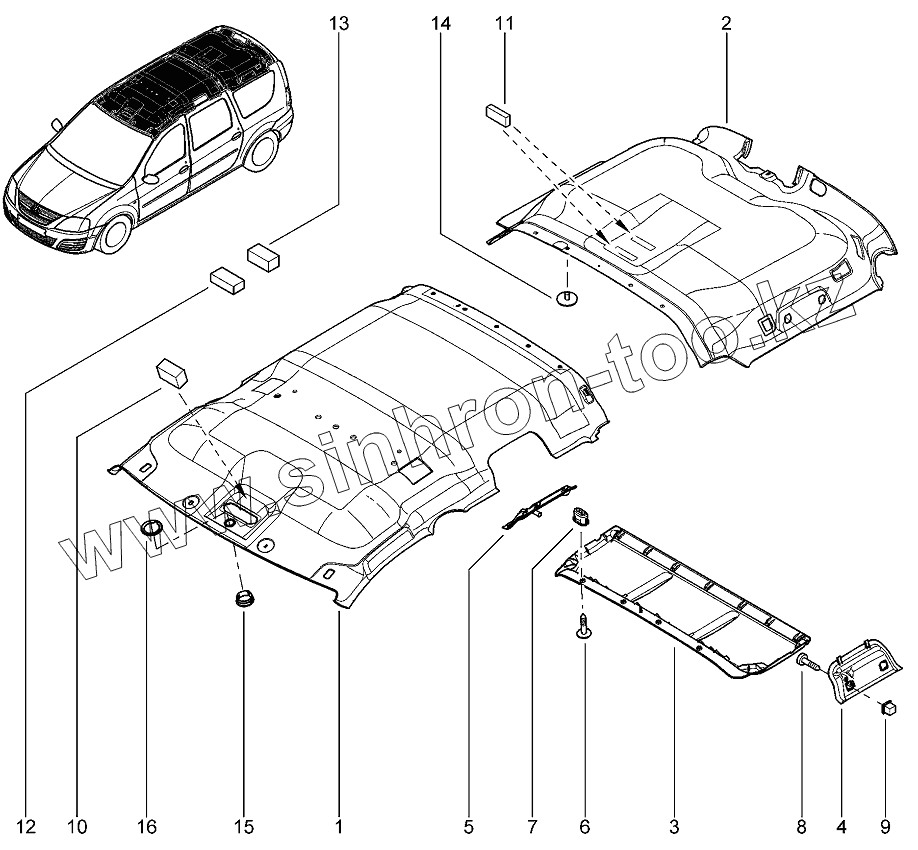 13
14
11
2
www.sinhron-to.kz
12
10
16
15
1
5
7
6
3
8
4
9