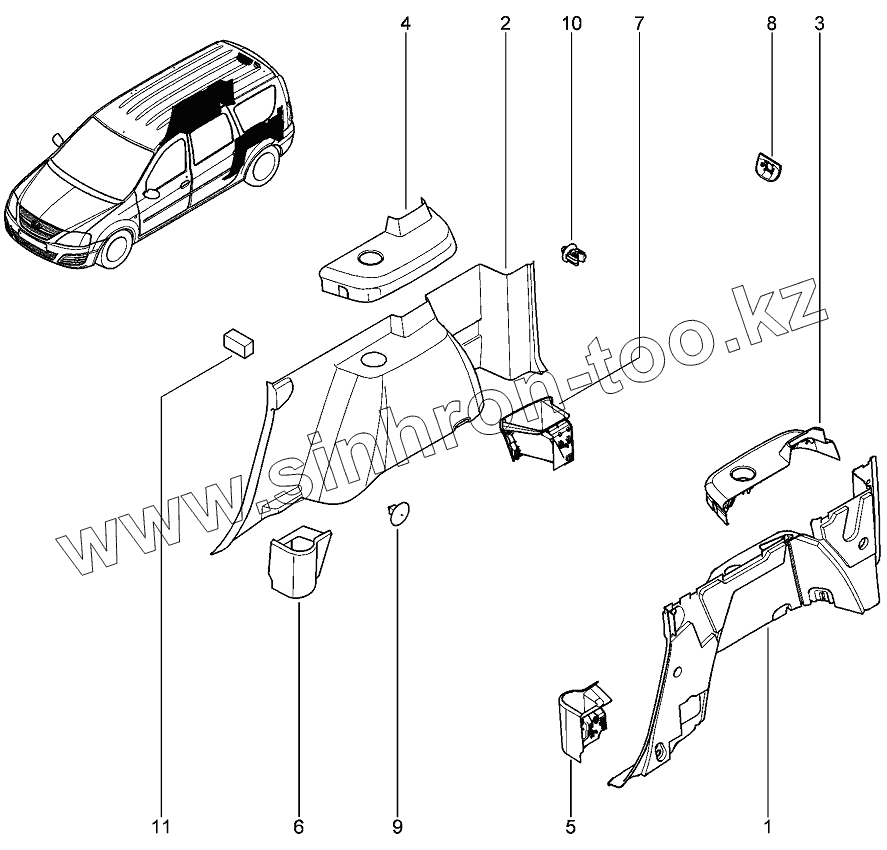 4
2
10
7
8
3
www.sinhron-too.kz
11
6
9
5
1