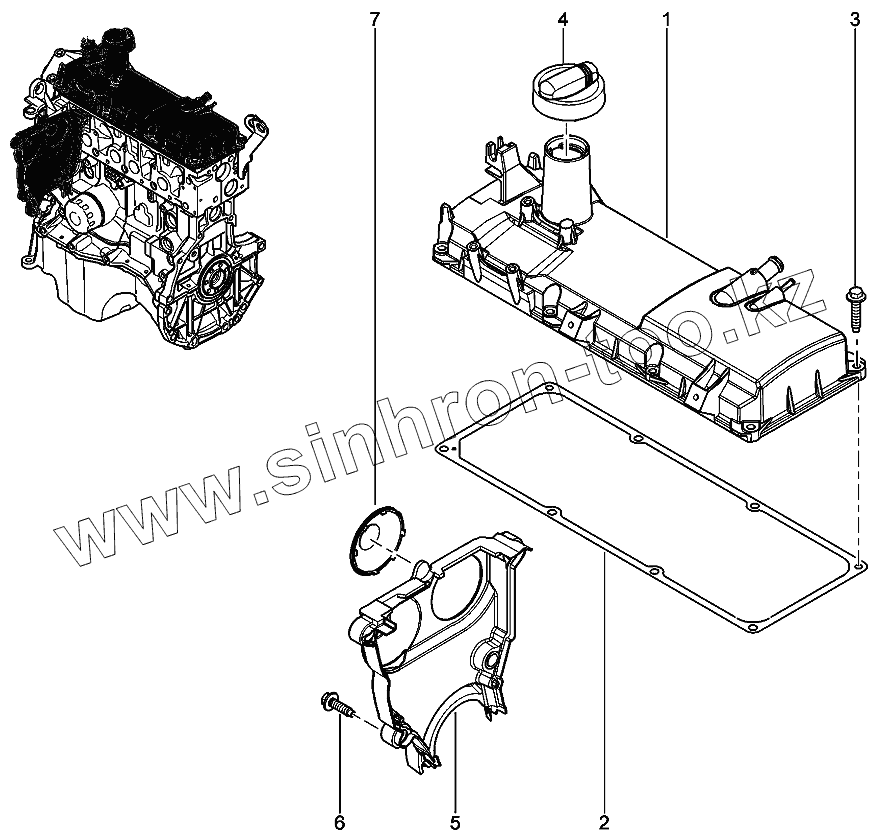 7
4
1
3
www.sinhron-too.kz
6
5
2