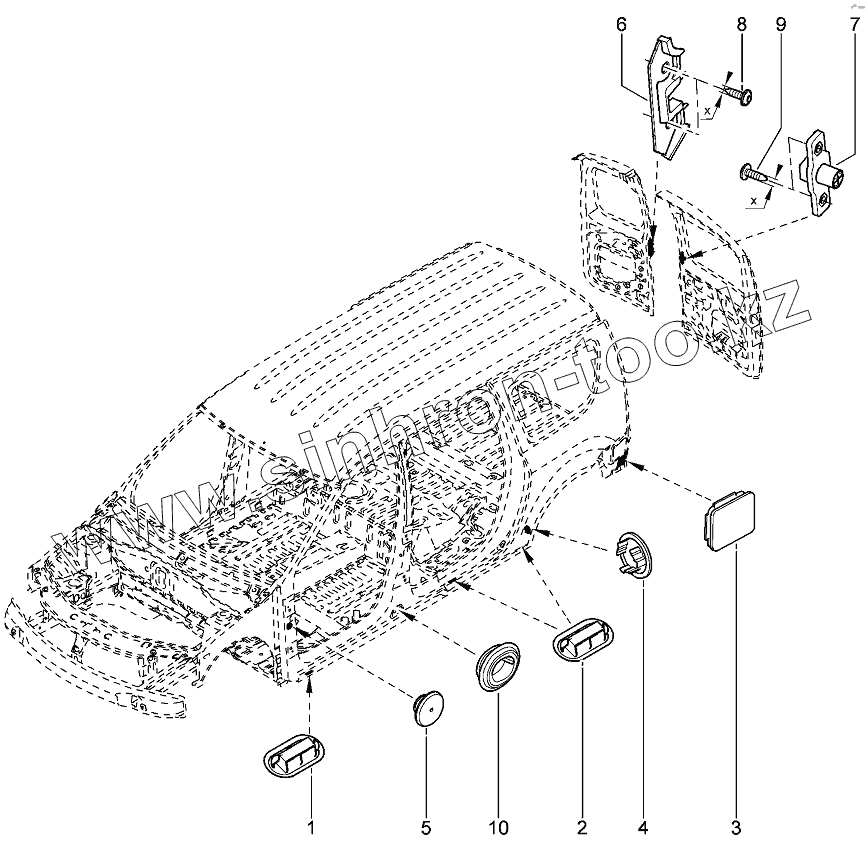 6
8
9
7
x
x
www.sinhron-too.kz
1
5
10
2
4
3