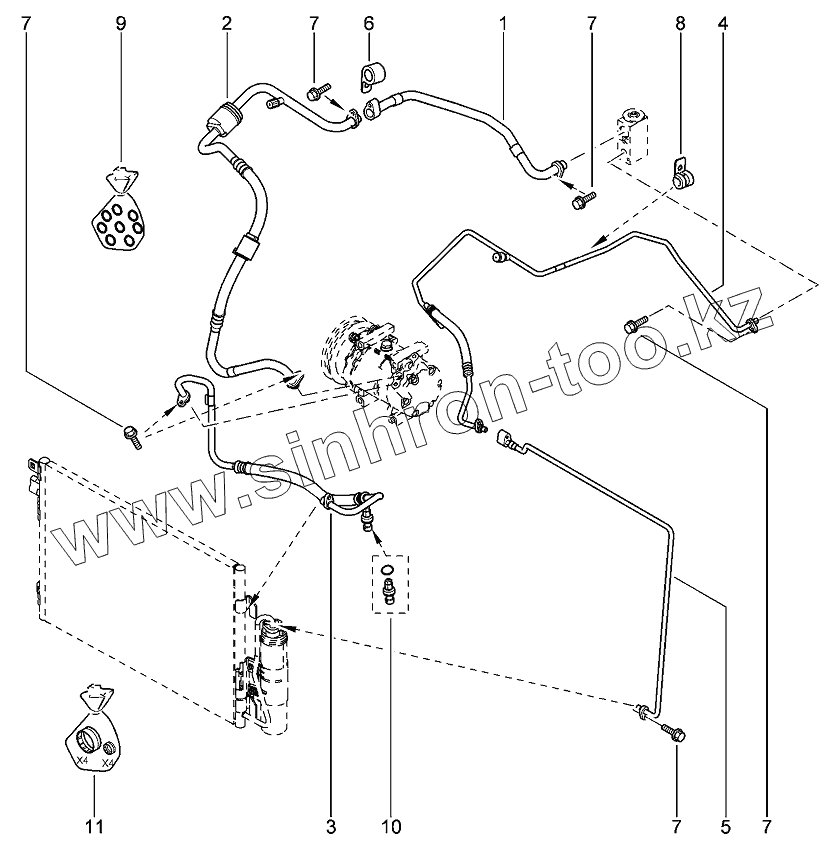 7
9
2
7
6
1
7
8
4
www.sinhron-too.kz
X4
X4
11
3
10
7
5
7