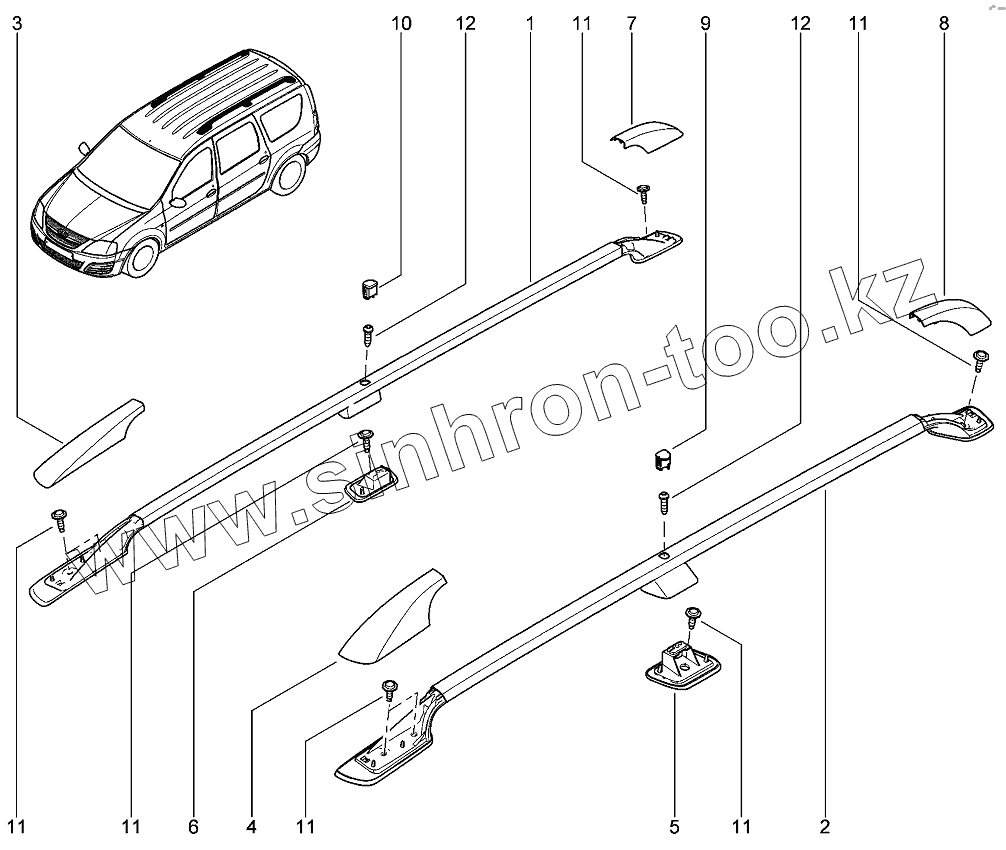 3
10
12
1
11
7
9
12
11
8
www.sinhron-too.kz
11
11
6
4
11
5
11
2