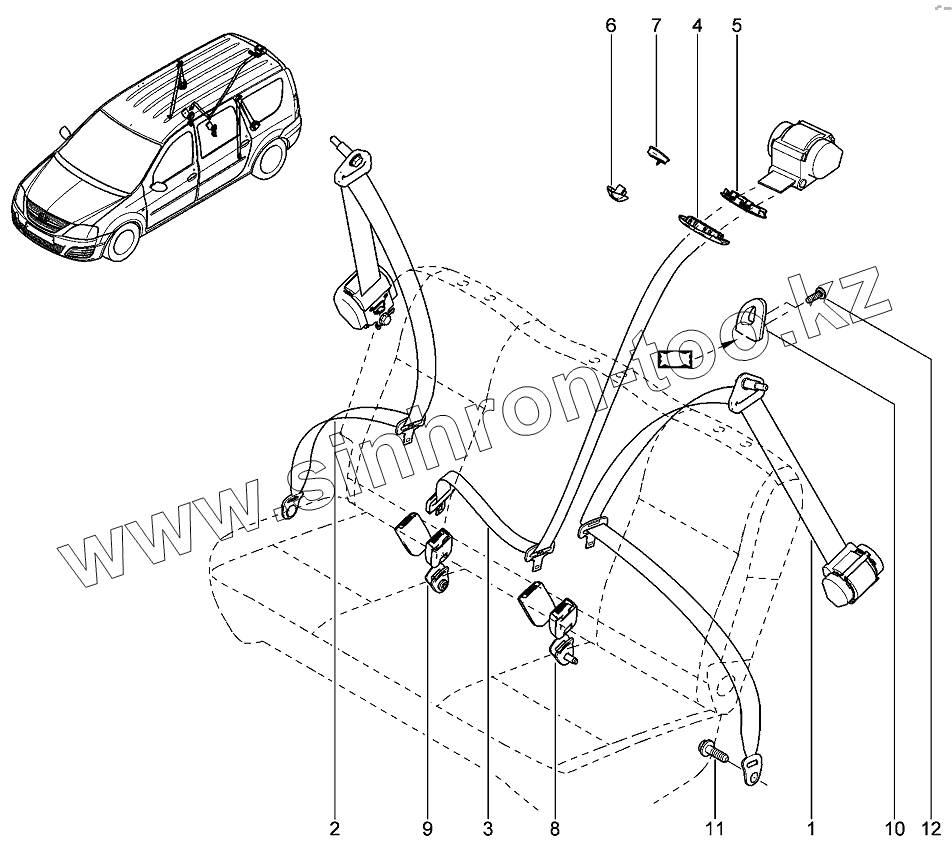 6 7 4 5

www.sinnron-too.kz

2 9 3 8 11 1 10 12