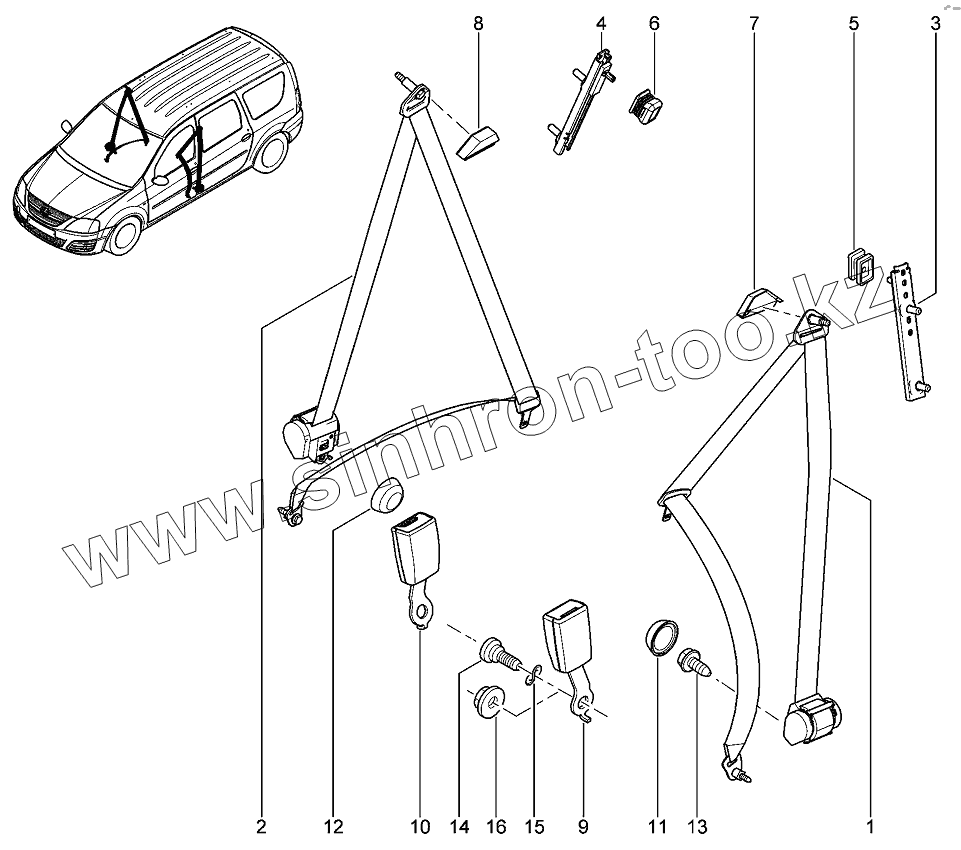 8
4
6
7
5
3
www.sinhron-too.kz
2
12
10
14
16
15
9
11
13
1