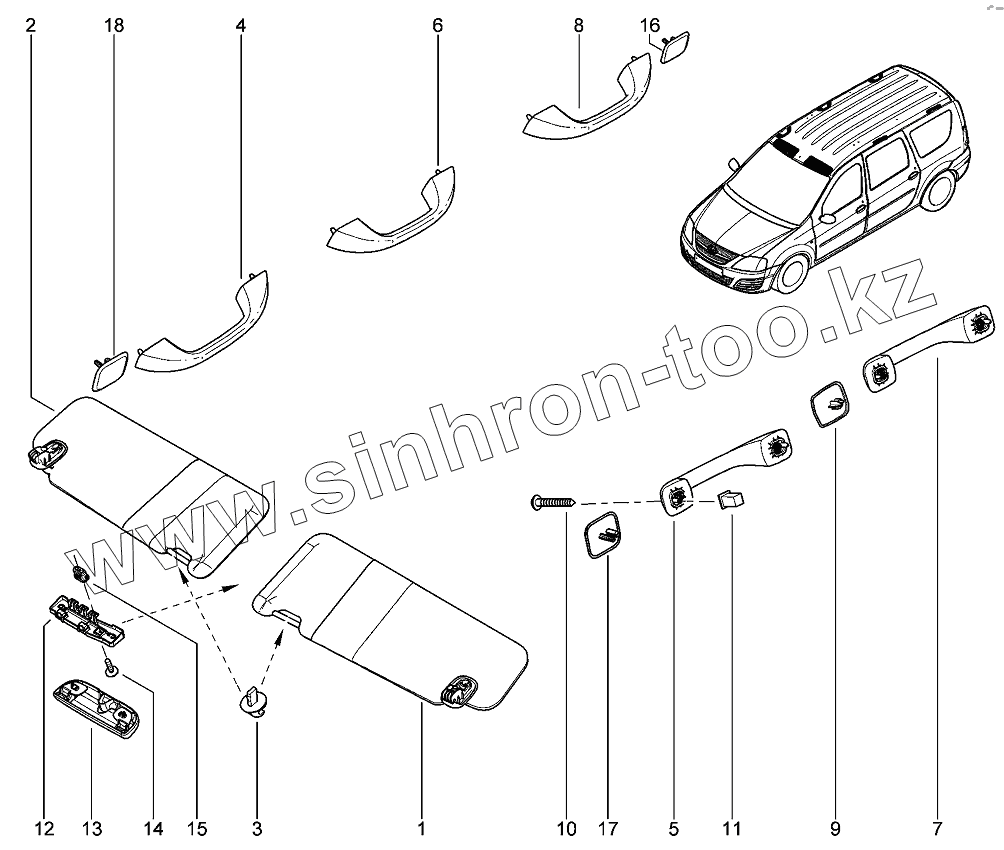 2
18
4
6
8
16

www.sinhron-too.kz

12
13
14
15
3
1
10
17
5
11
9
7