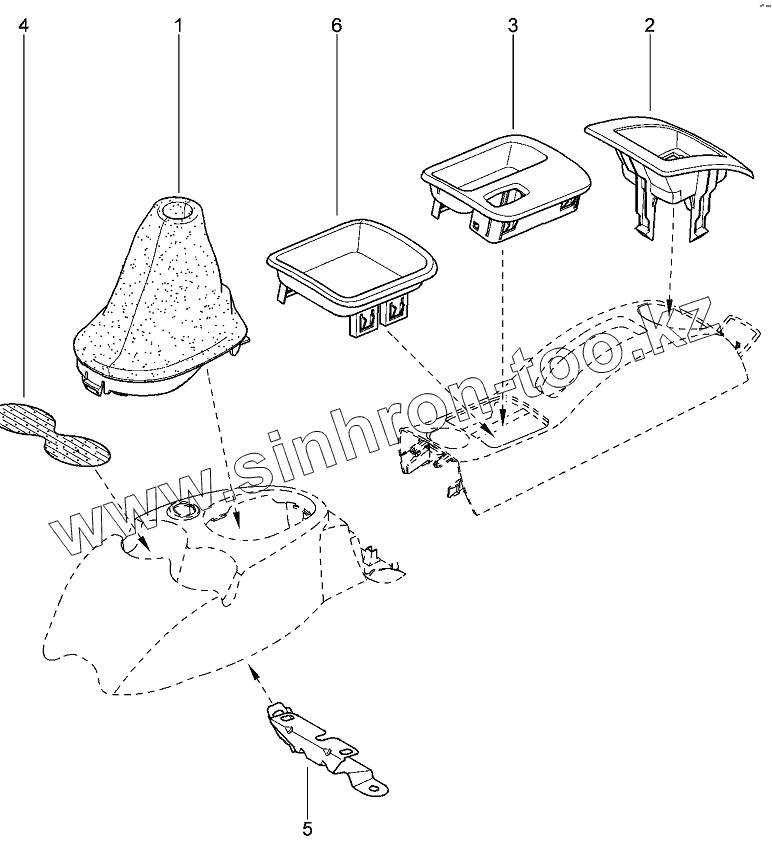 4
1
6
3
2
www.sinhron-too.kz
5