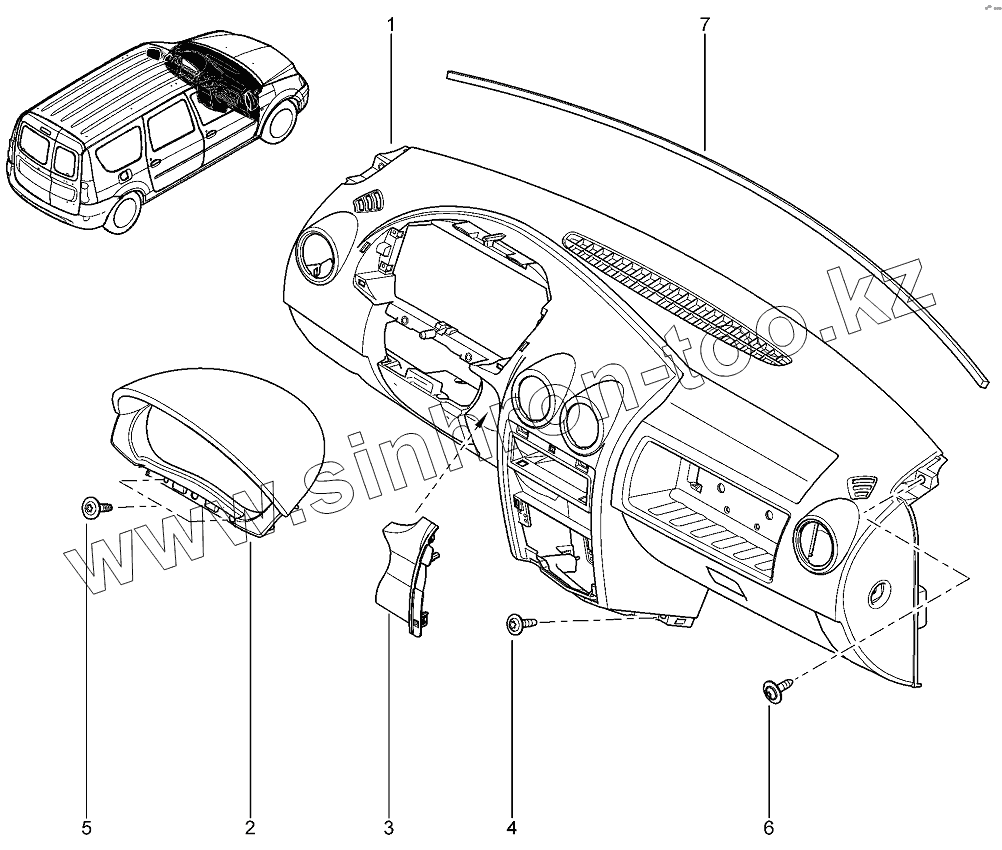 1
7
www.sinhron-too.kz
5
2
3
4
6