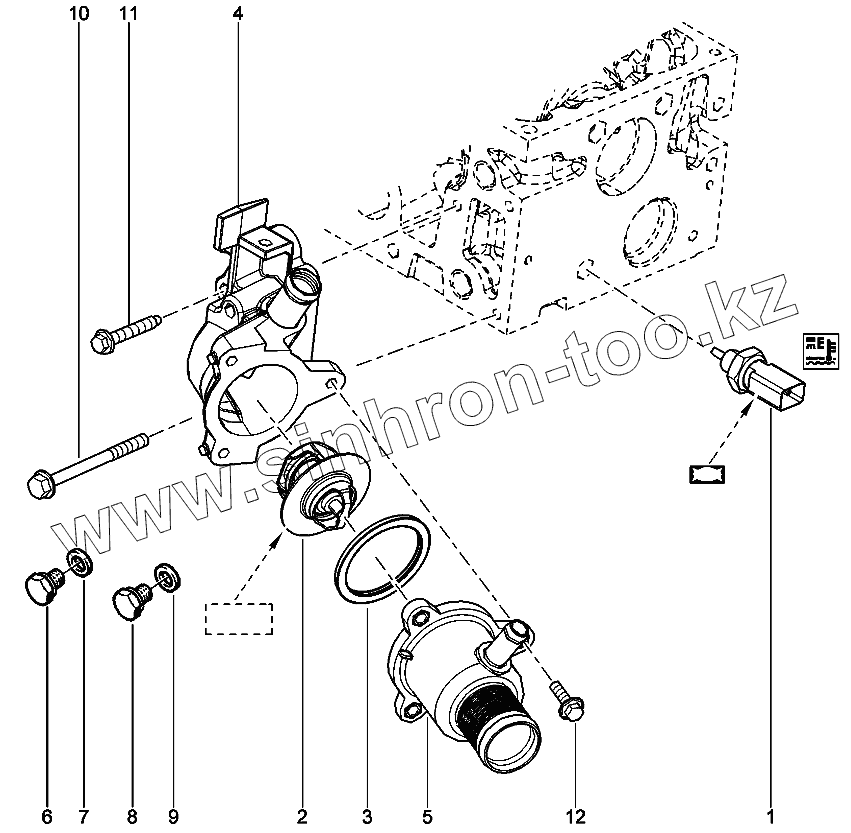 10
11
4
www.sinhron-too.kz
6
7
8
9
2
3
5
12
1