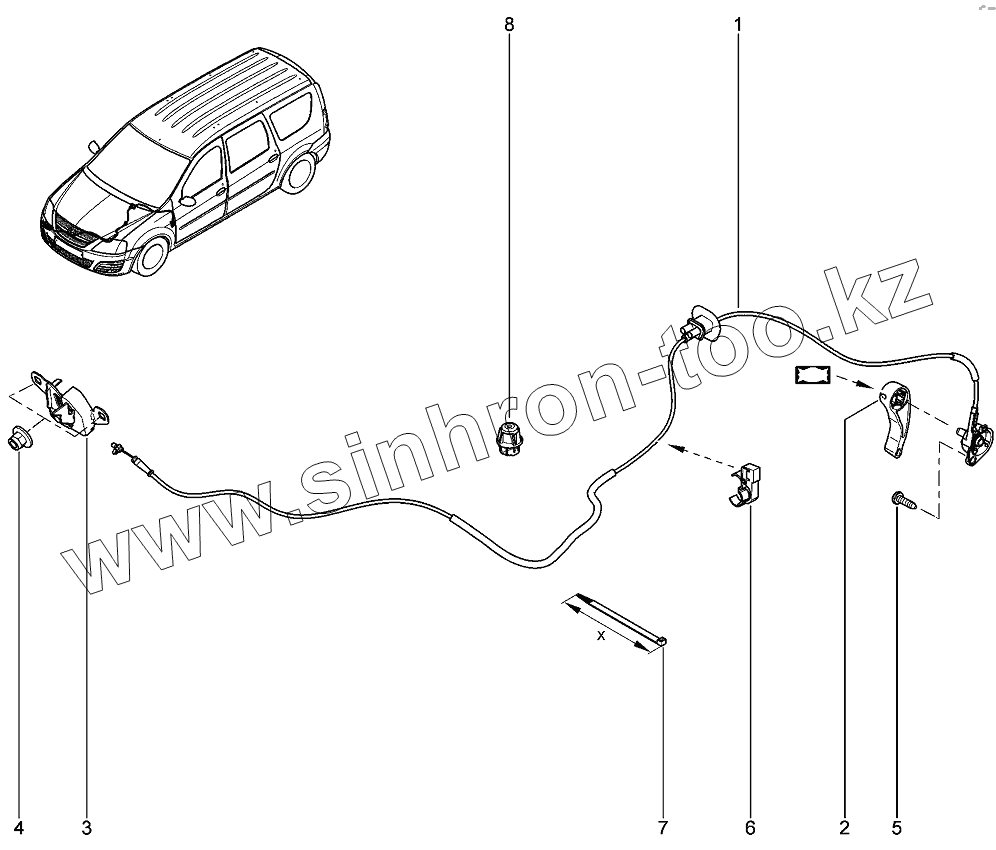 8
1
www.sinhron-too.kz
x
4
3
7
6
2
5