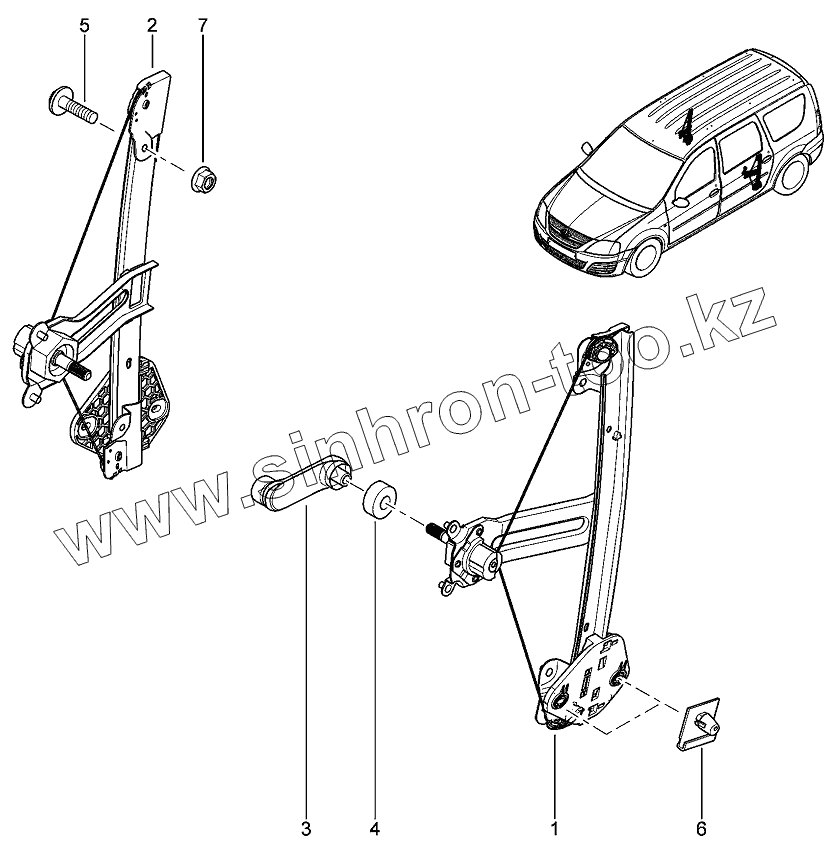 5
2
7
www.sinhron-too.kz
3
4
1
6