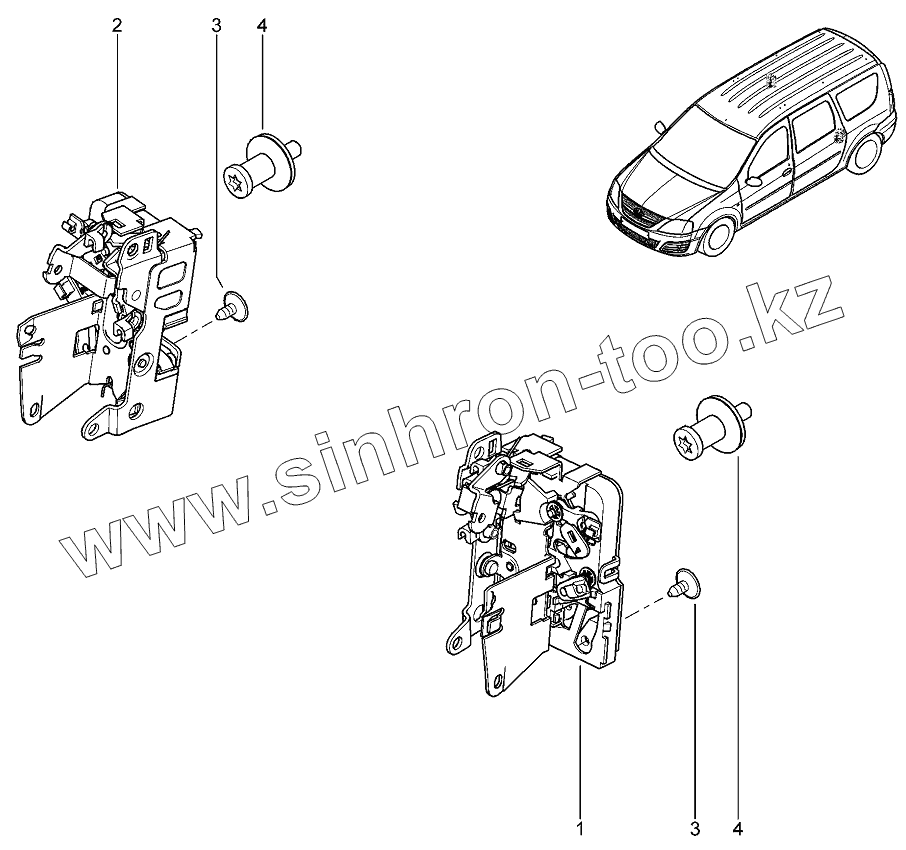 2
3
4
www.sinhron-too.kz
1
3
4