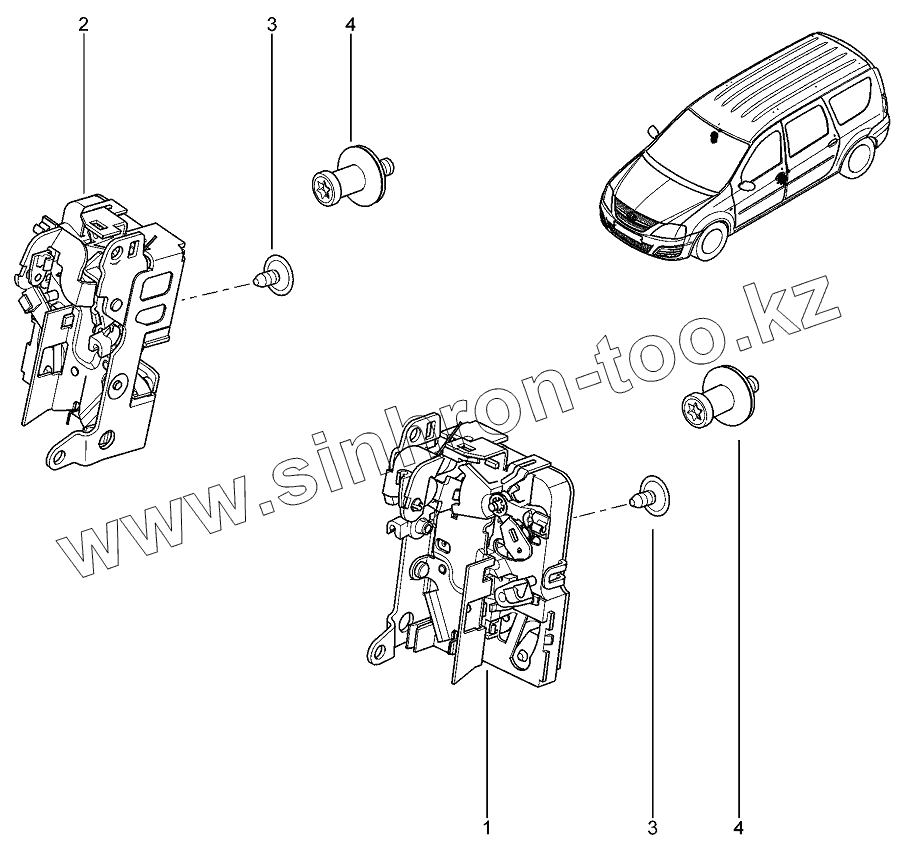 2
3
4
www.sinhron-too.kz
1
3
4