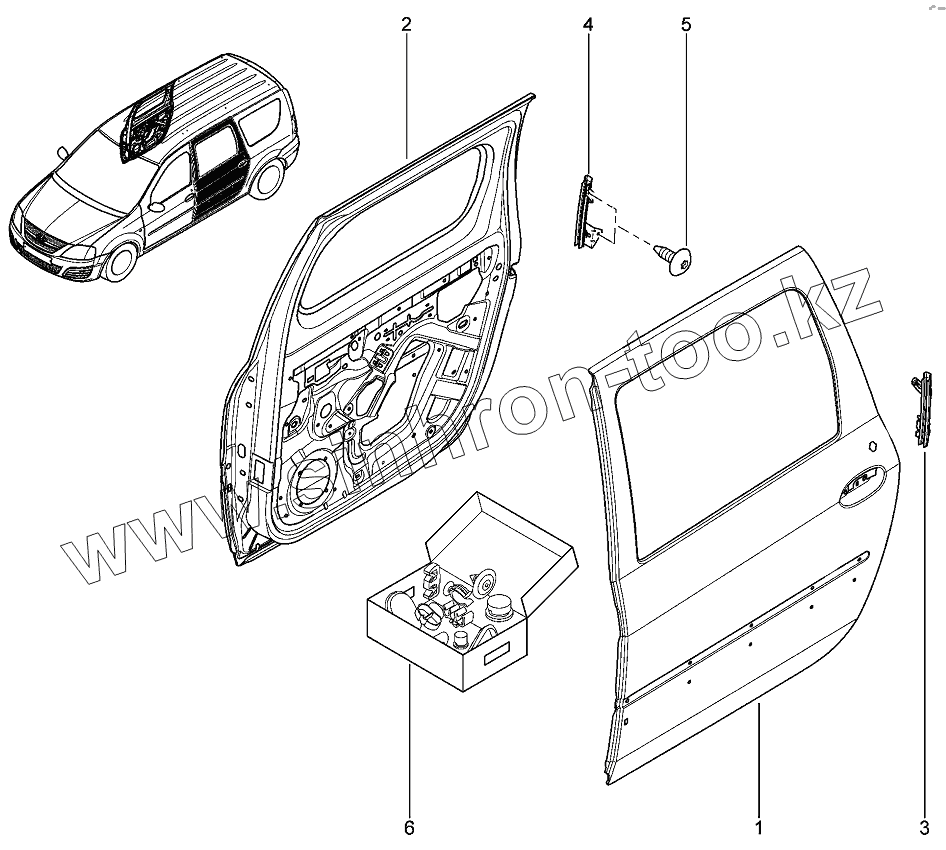 2
4
5
www.emirron-too.kz
6
1
3