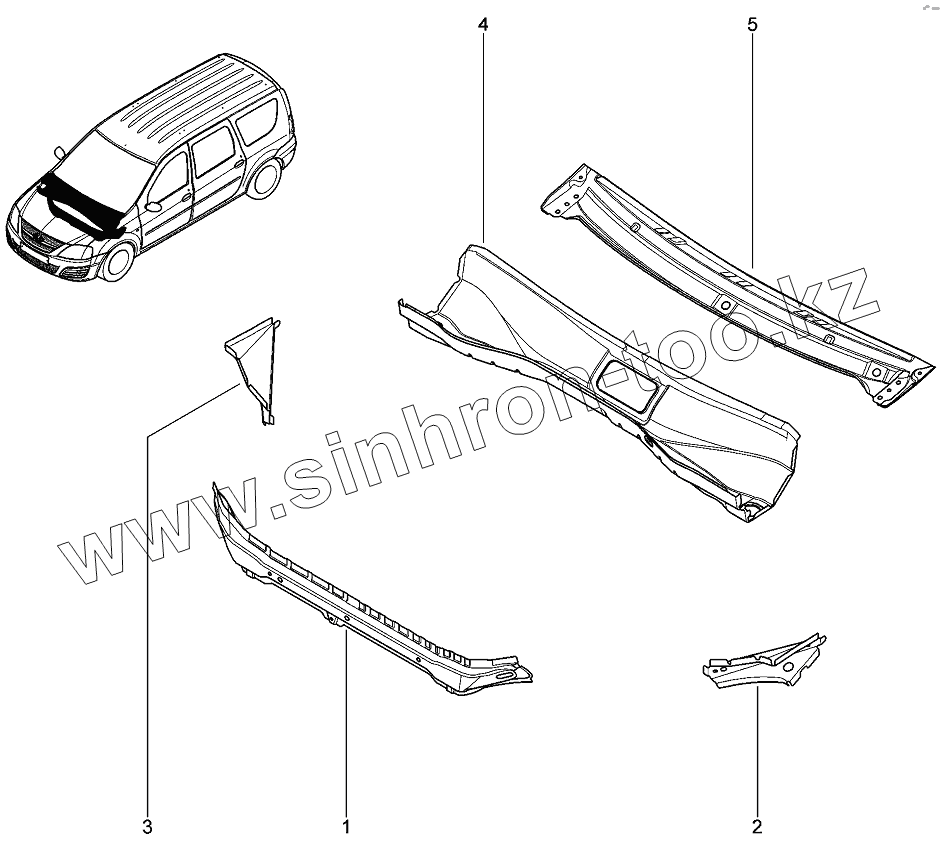 4
5
www.sinhron-too.kz
3
1
2