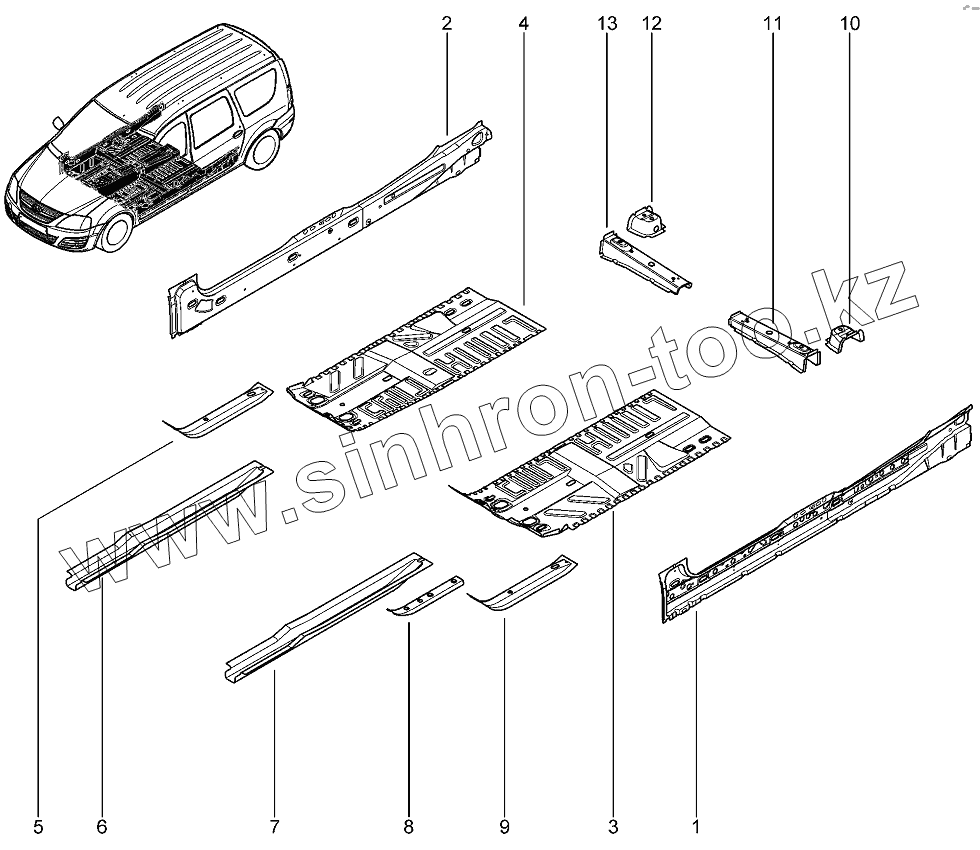 2
4
13
12
11
10
www.sinhron-too.kz
5
6
7
8
9
3
1