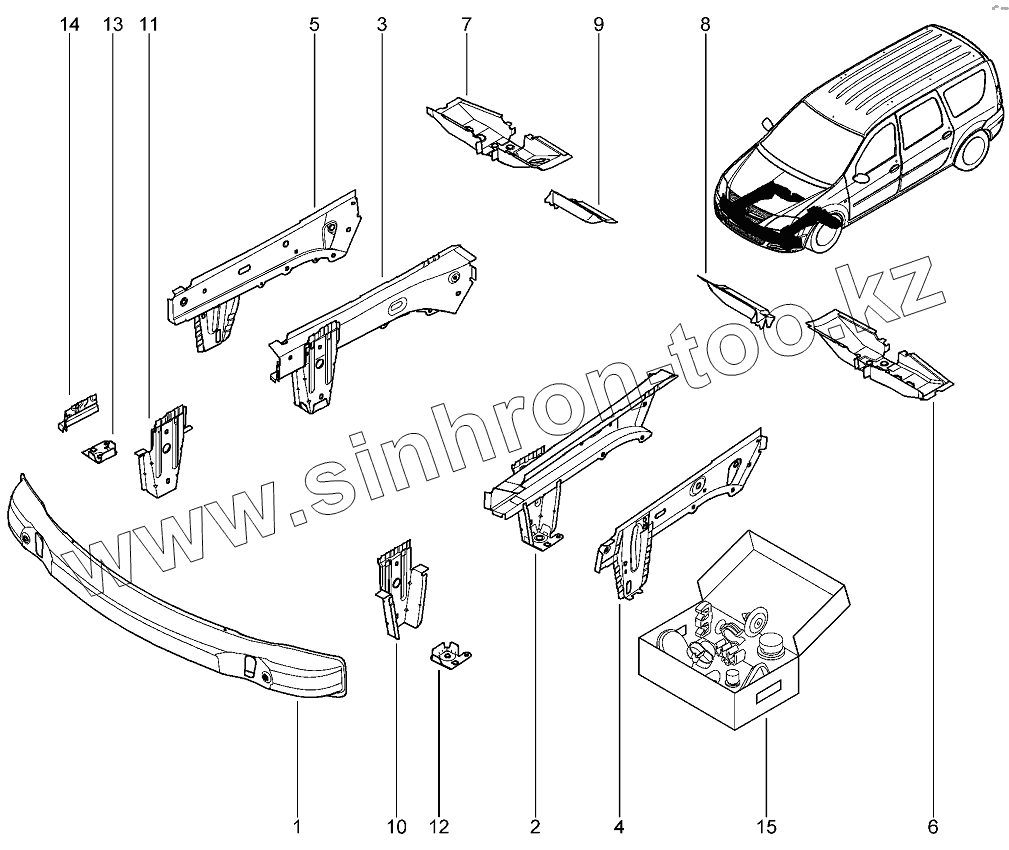 14 13 11 5 3 7 9 8

www.sinhron-too.kz

1 10 12 2 4 15 6