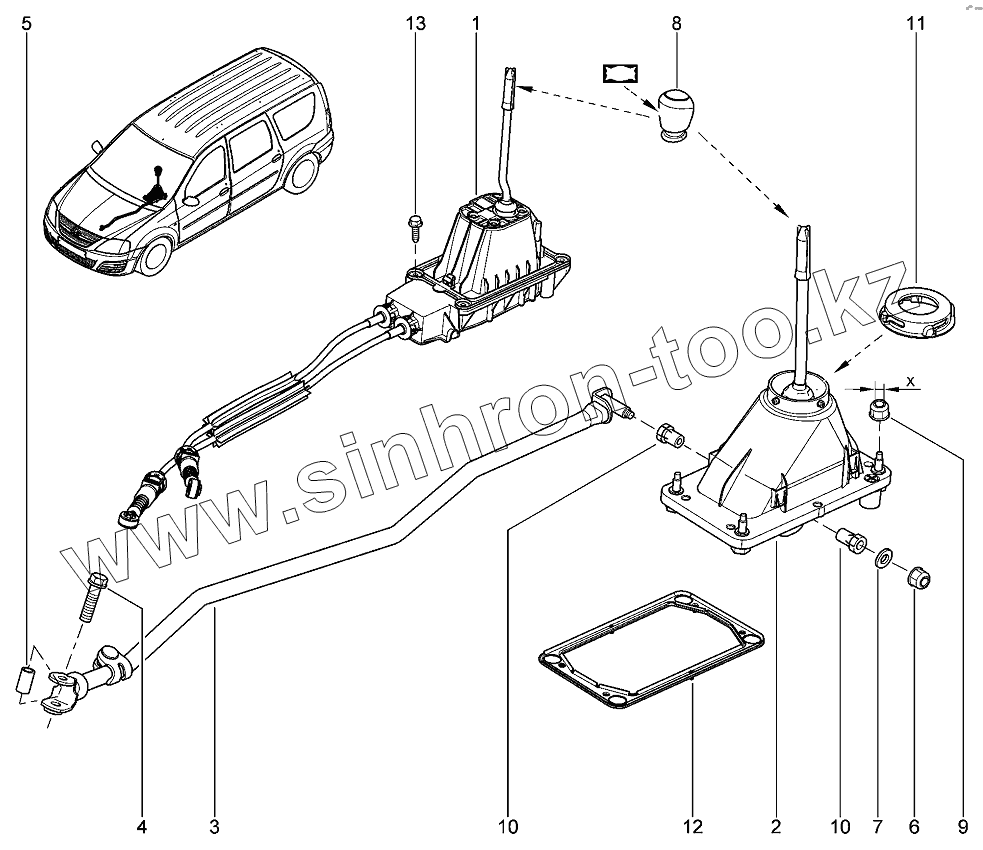 5
13
1
8
11
x
www.sinhron-too.kz
4
3
10
12
2
10
7
6
9