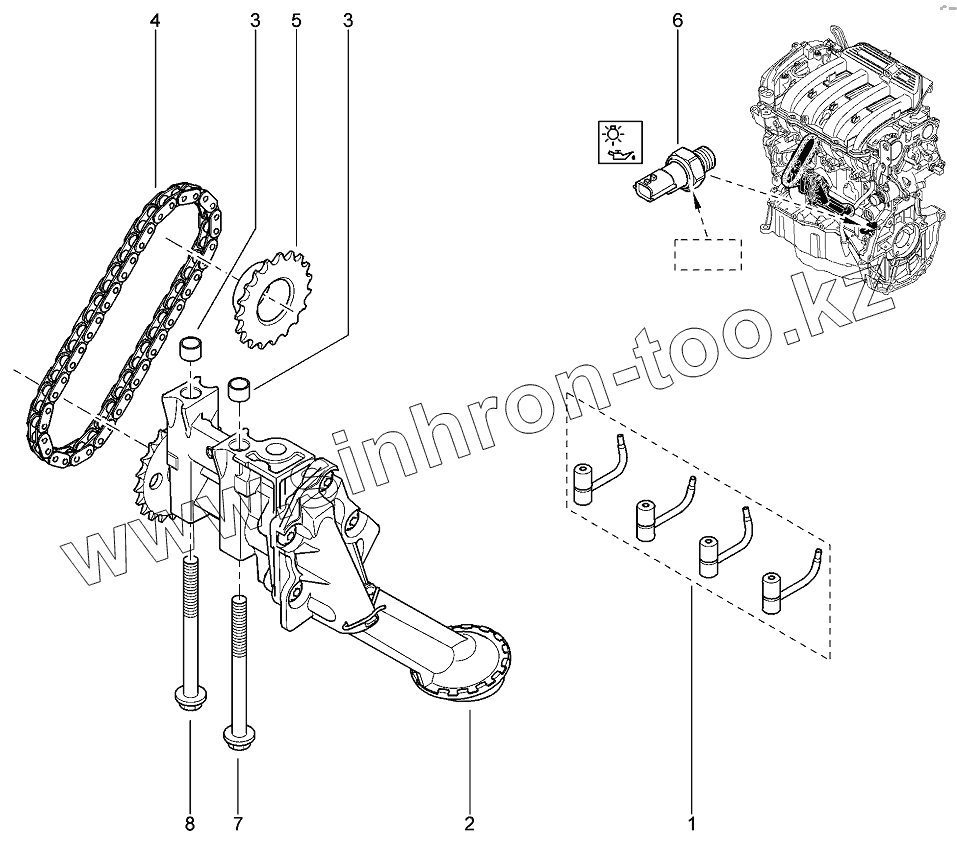 4
3
5
3
6
www.sinhron-too.kz
8
7
2
1