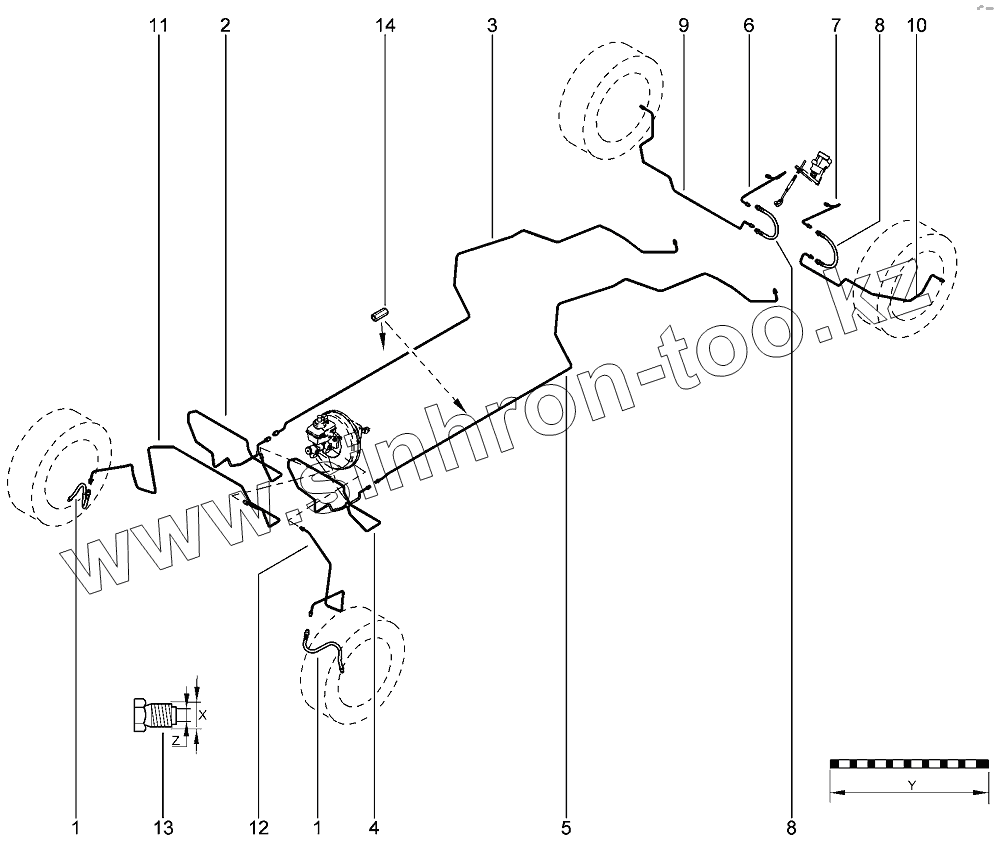 11 2 14 3 9 6 7 8 10

www.sinhron-too.kz

X
Z
Y

1 13 12 1 4 5 8