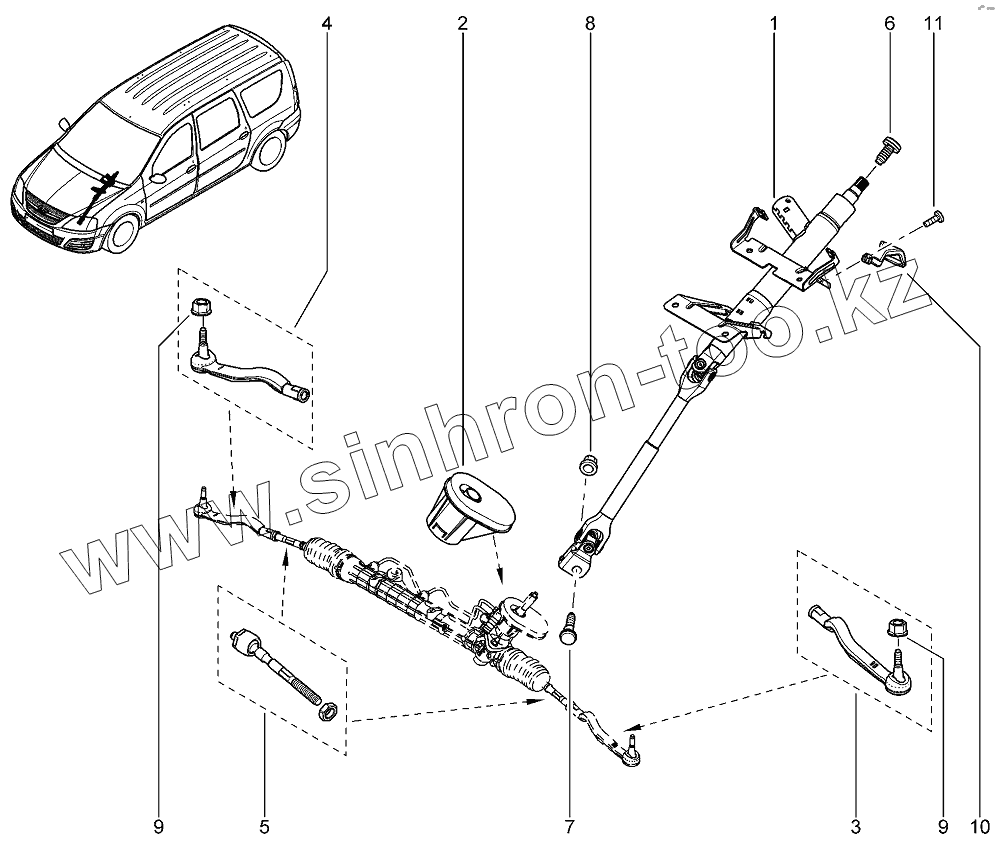 4
2
8
1
6
11
www.sinhron-too.kz
9
5
7
3
9
10