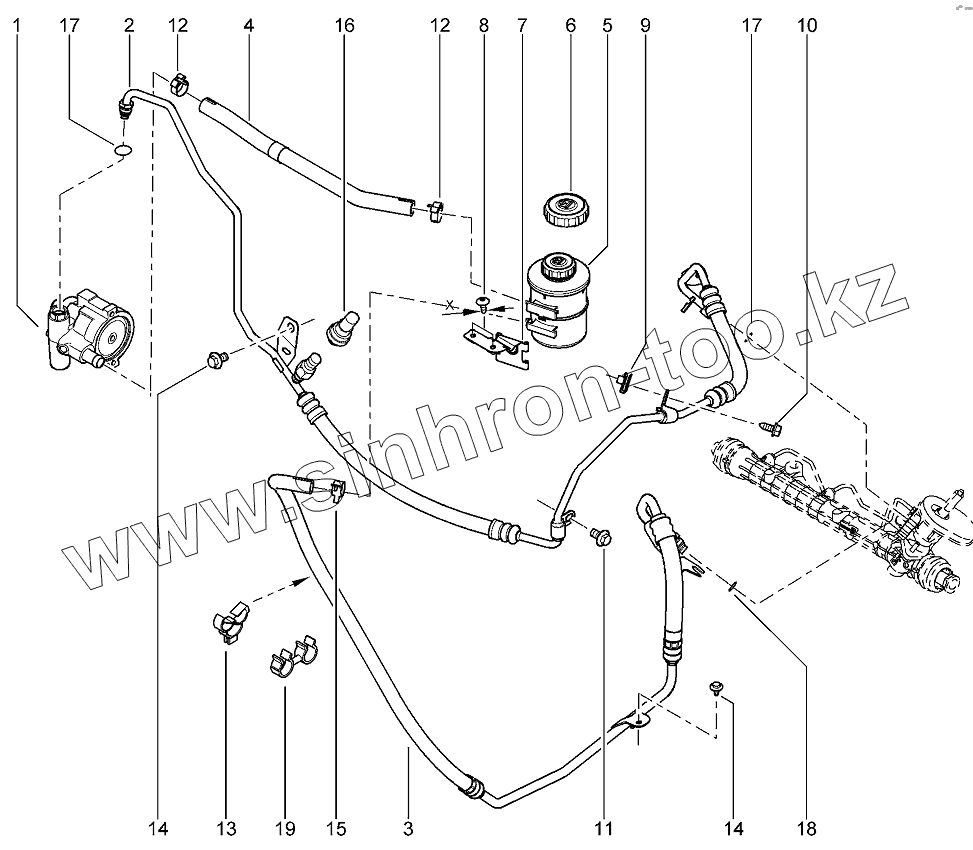 1 17 2 12 4 16 12 8 7 6 5 9 17 10

X

www.sinhron-too.kz

14 13 19 15 3 11 14 18