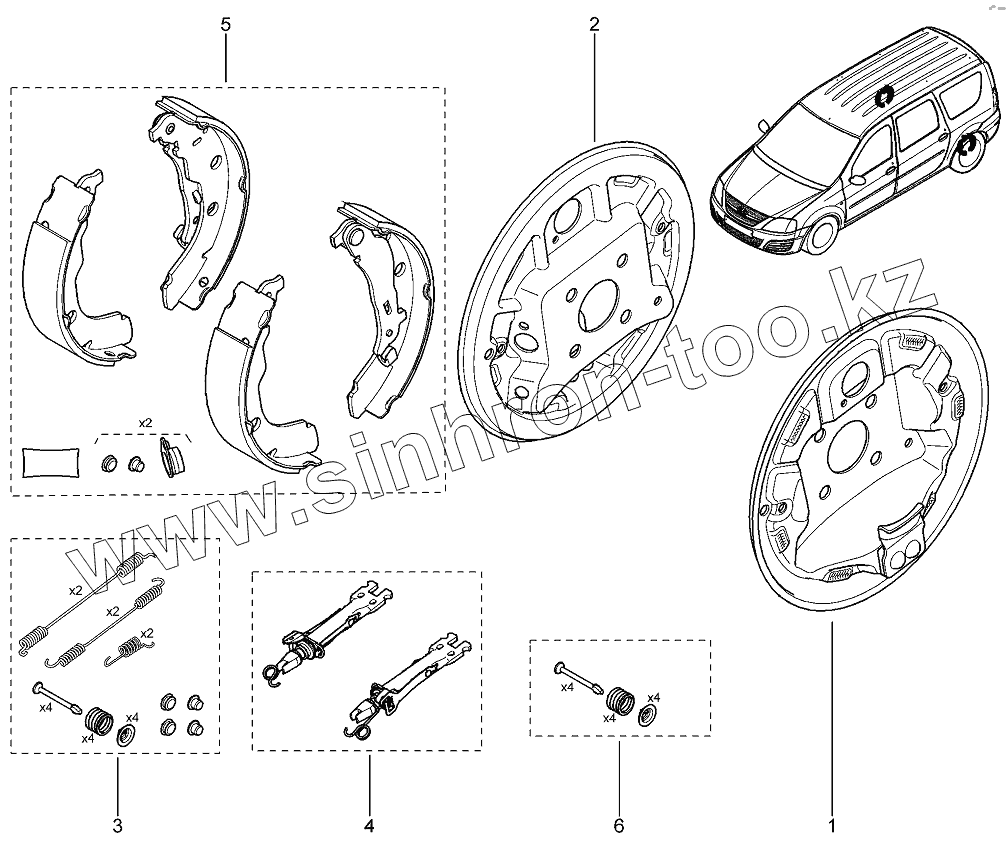 5
2
x2
www.sinhron-too.kz
x2
x2
x2
x4
x4
x4
x4
x4
x4
3
4
6
1