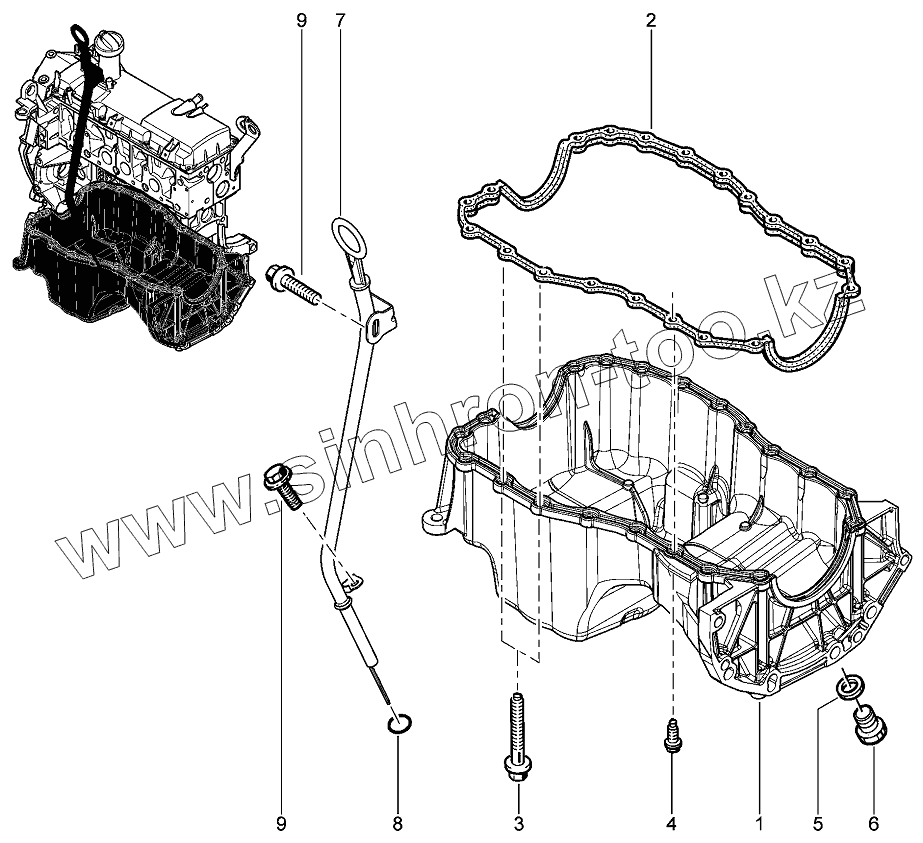 9
7
2
www.sinhron-too.kz
9
8
3
4
1
5
6