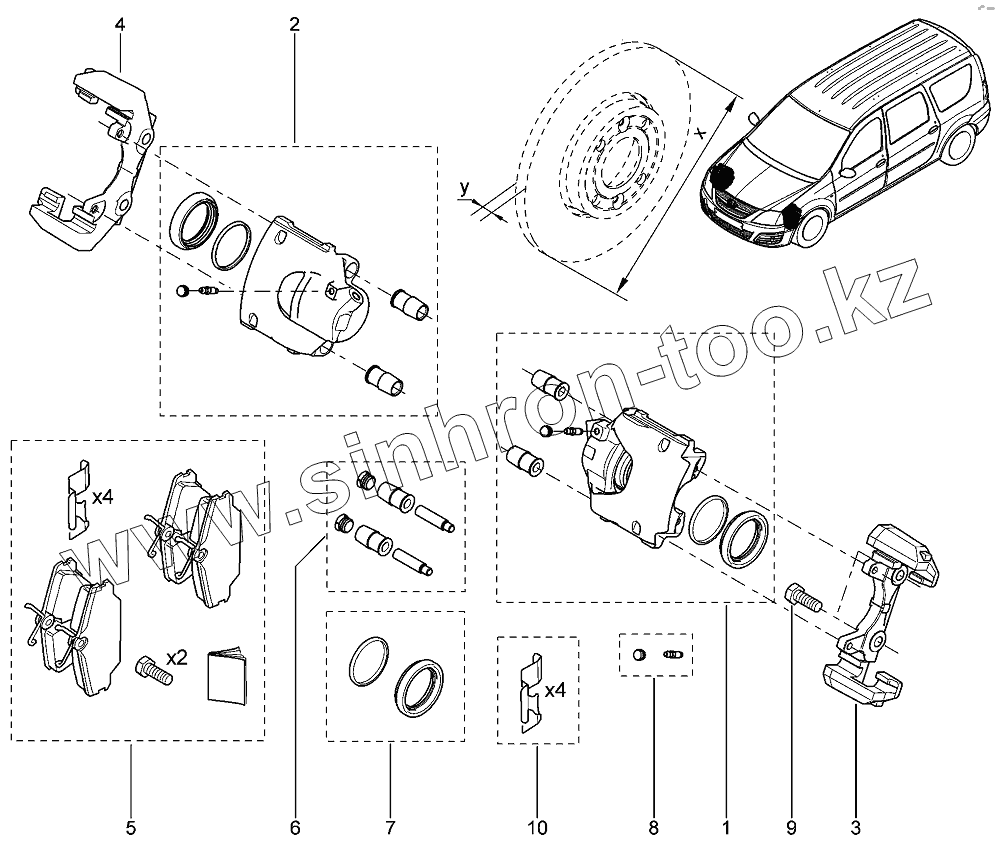 4
2
y
x
www.sinhron-too.kz
x4
x2
x4
5
6
7
10
8
1
9
3