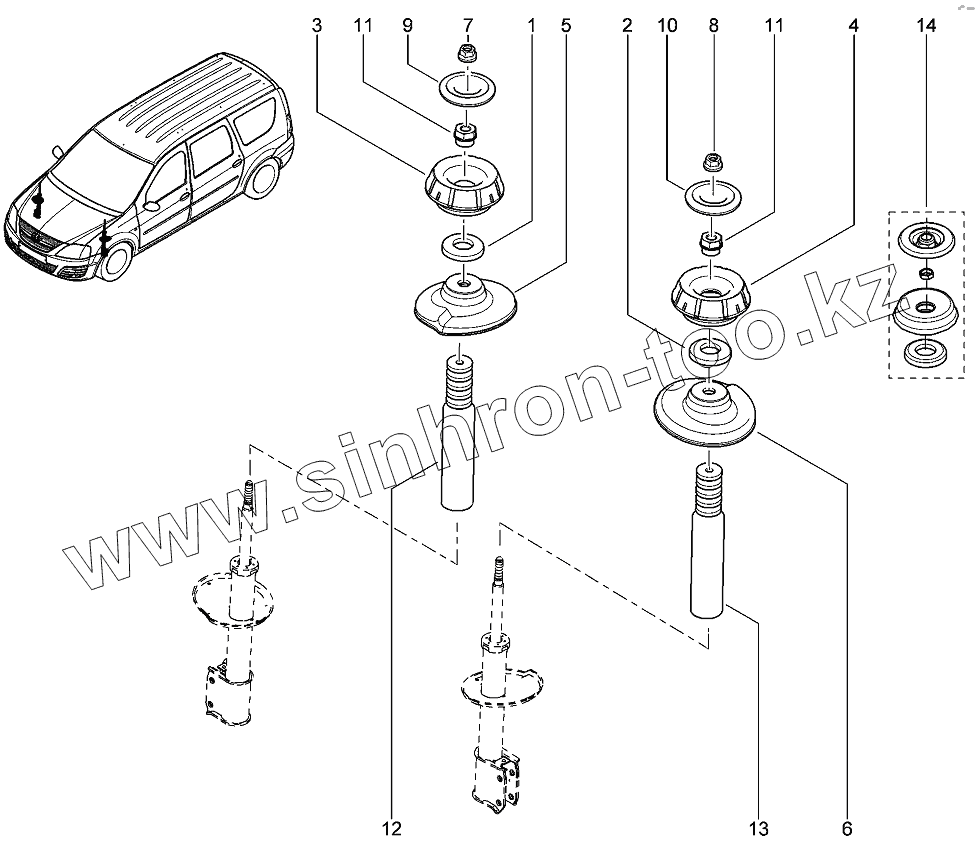 3 11 9 7 1 5 2 10 8 11 4 14

www.sinhron-too.kz

12 13 6