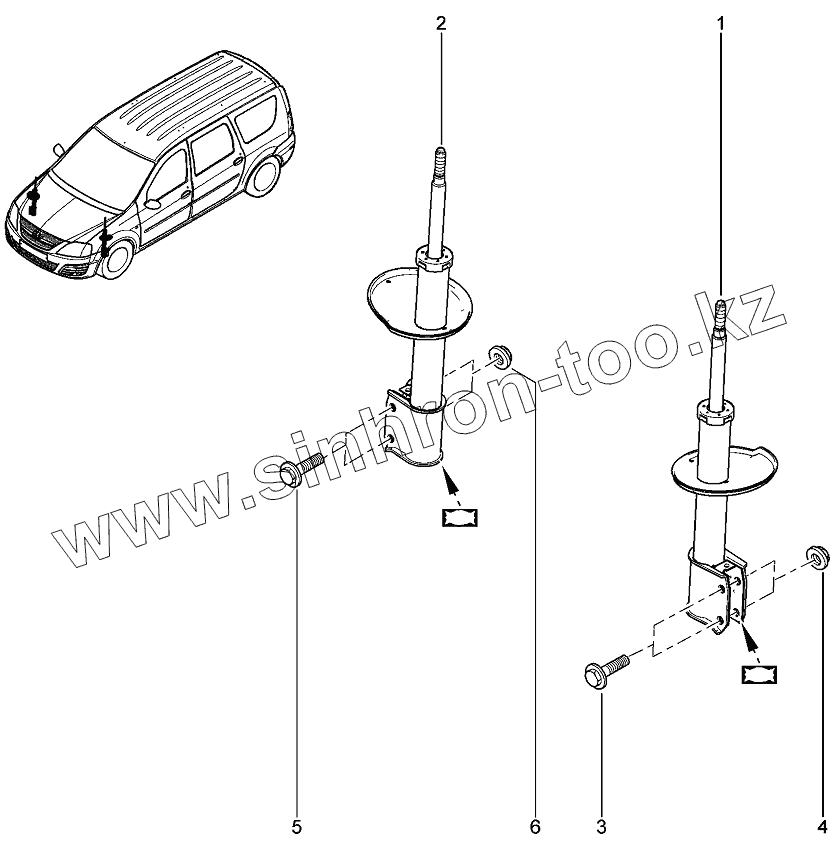 2
1
www.sinhron-too.kz
5
6
3
4