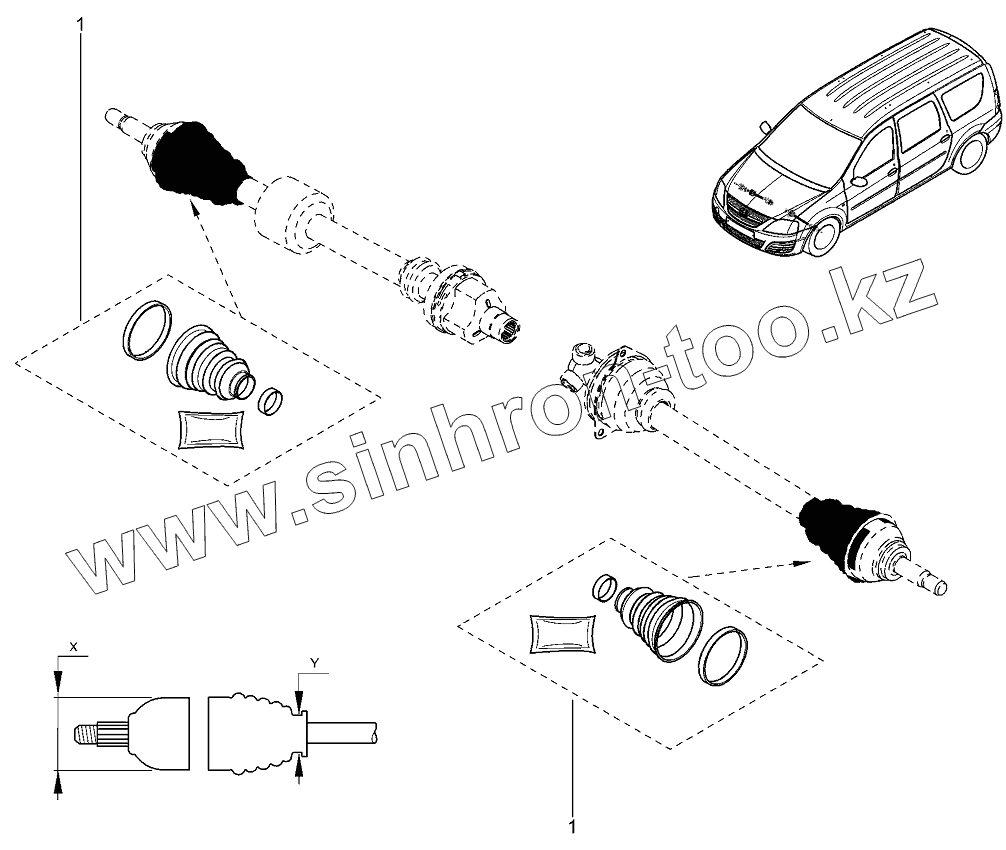 1

www.sinhron-too.kz

X

Y

1