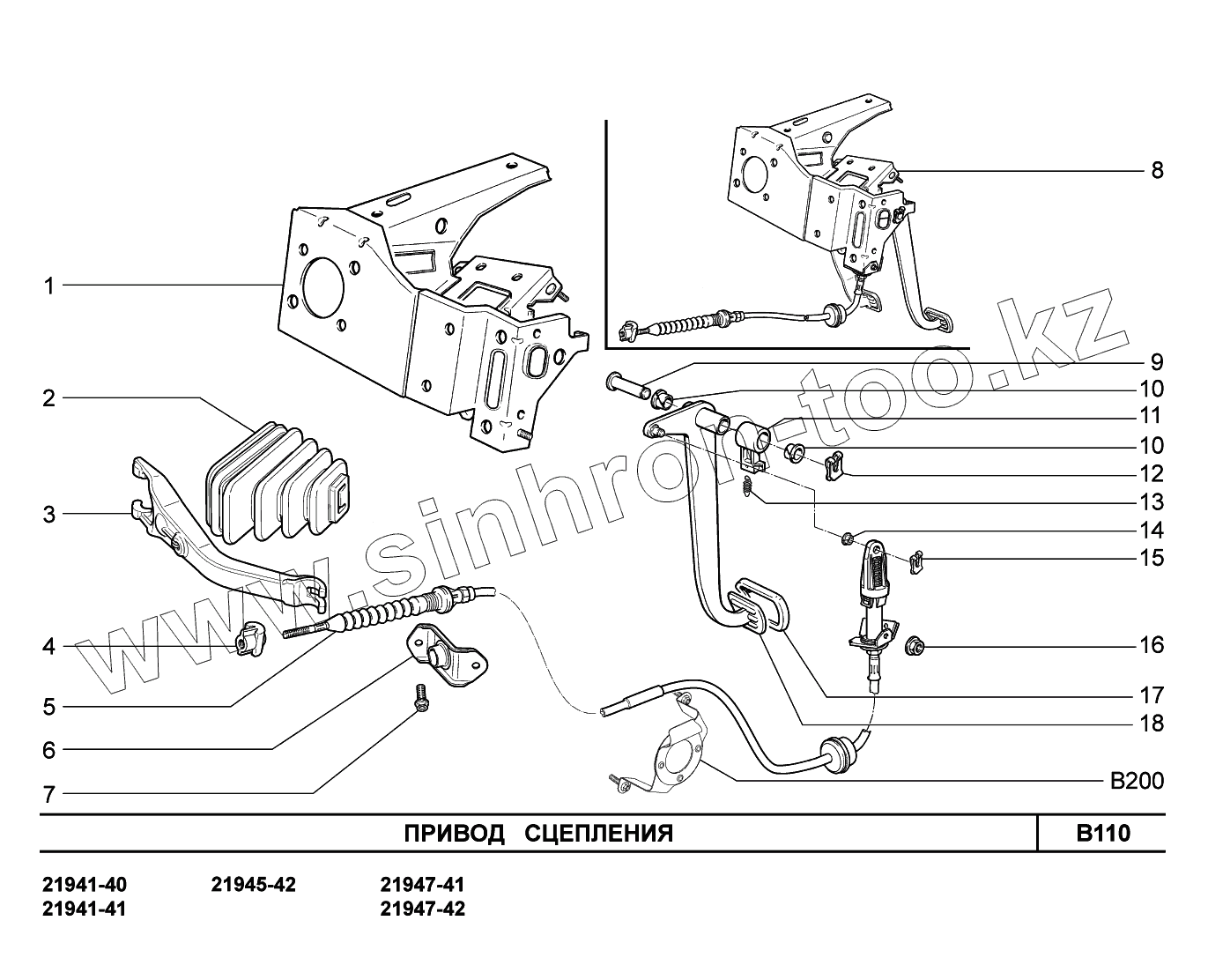 1
2
3
4
5
6
7
8
9
10
11
10
12
13
14
15
16
17
18
B200

www.sinhron-too.kz

ПРИВОД СЦЕПЛЕНИЯ

B110

21941-40
21941-41
21945-42
21947-41
21947-42