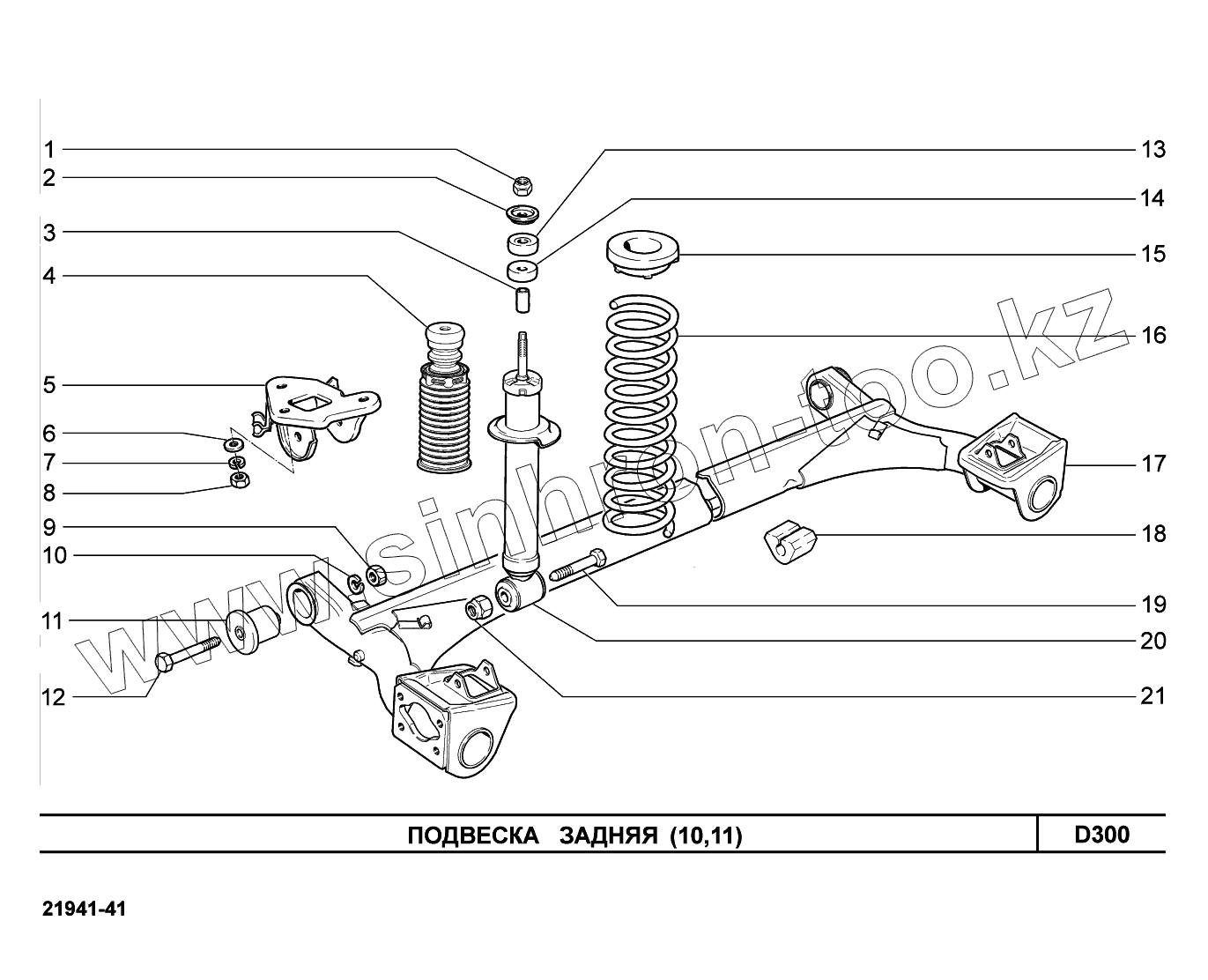 1
2
3
4
5
6
7
8
9
10
11
12
13
14
15
16
17
18
19
20
21

www.sinhron-too.kz

ПОДВЕСКА ЗАДНЯЯ (10,11)

D300

21941-41