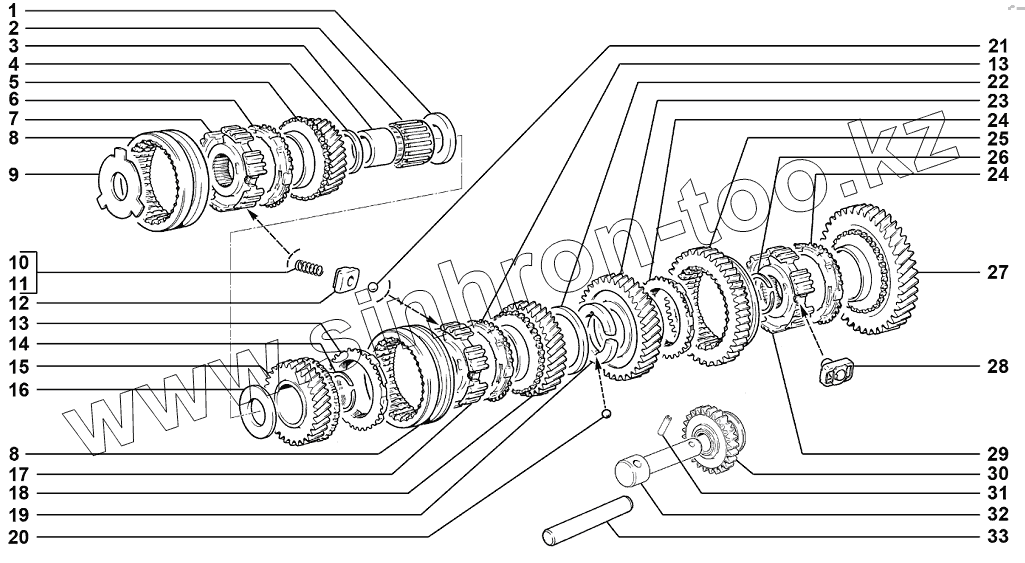 1
2
3
4
5
6
7
8
9
10
11
12
13
14
15
16
8
17
18
19
20
21
13
22
23
24
25
26
24
27
28
29
30
31
32
33
www.sinhron-too.kz