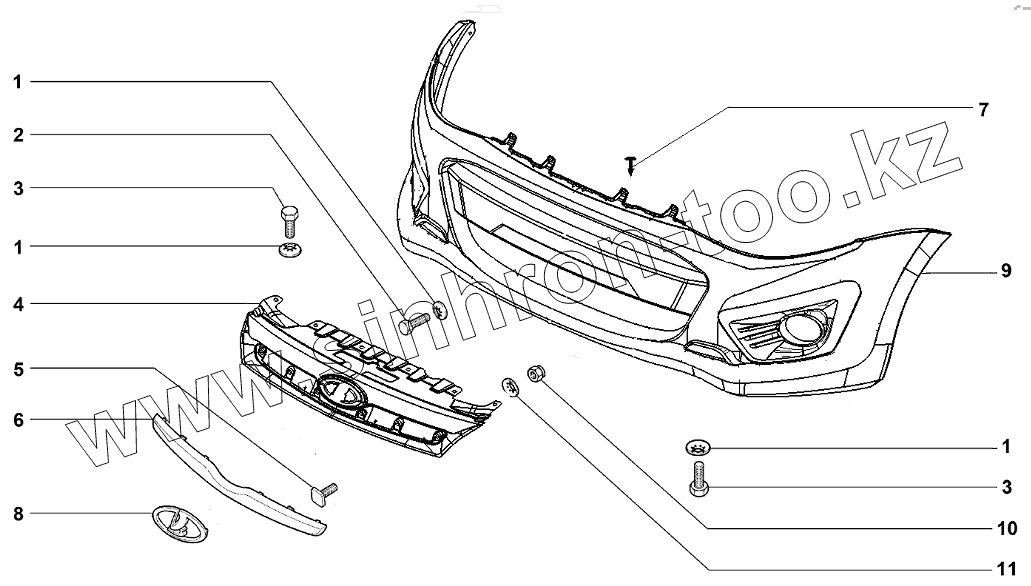 1
2
3
1
4
5
6
8
7
9
1
3
10
11
www.sinhron-too.kz