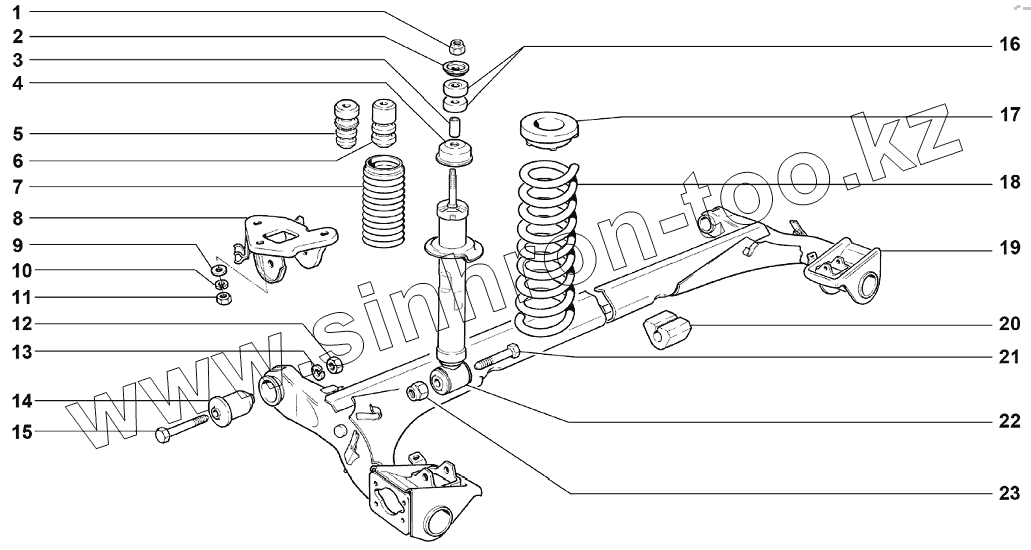 1
2
3
4
5
6
7
8
9
10
11
12
13
14
15
16
17
18
19
20
21
22
23
www.sinhron-too.kz