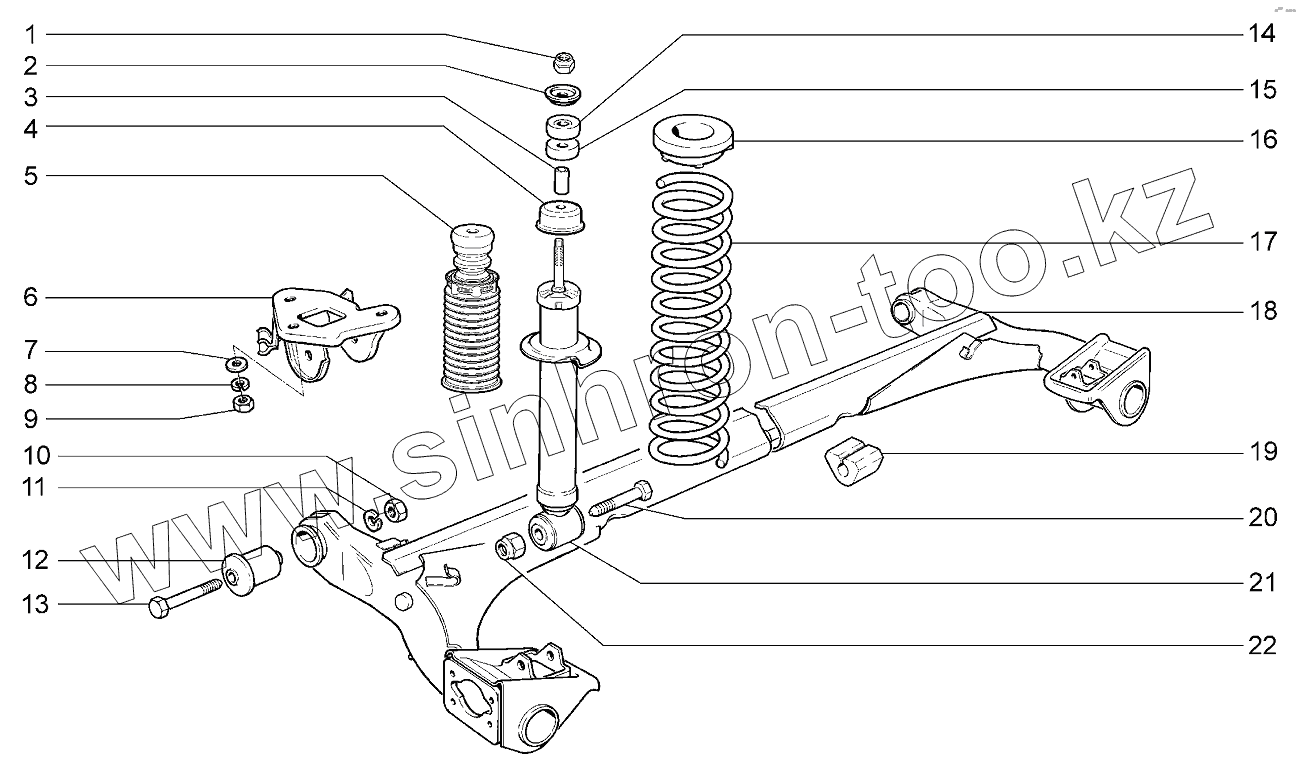 1
2
3
4
5
6
7
8
9
10
11
12
13
14
15
16
17
18
19
20
21
22
www.sinhron-too.kz