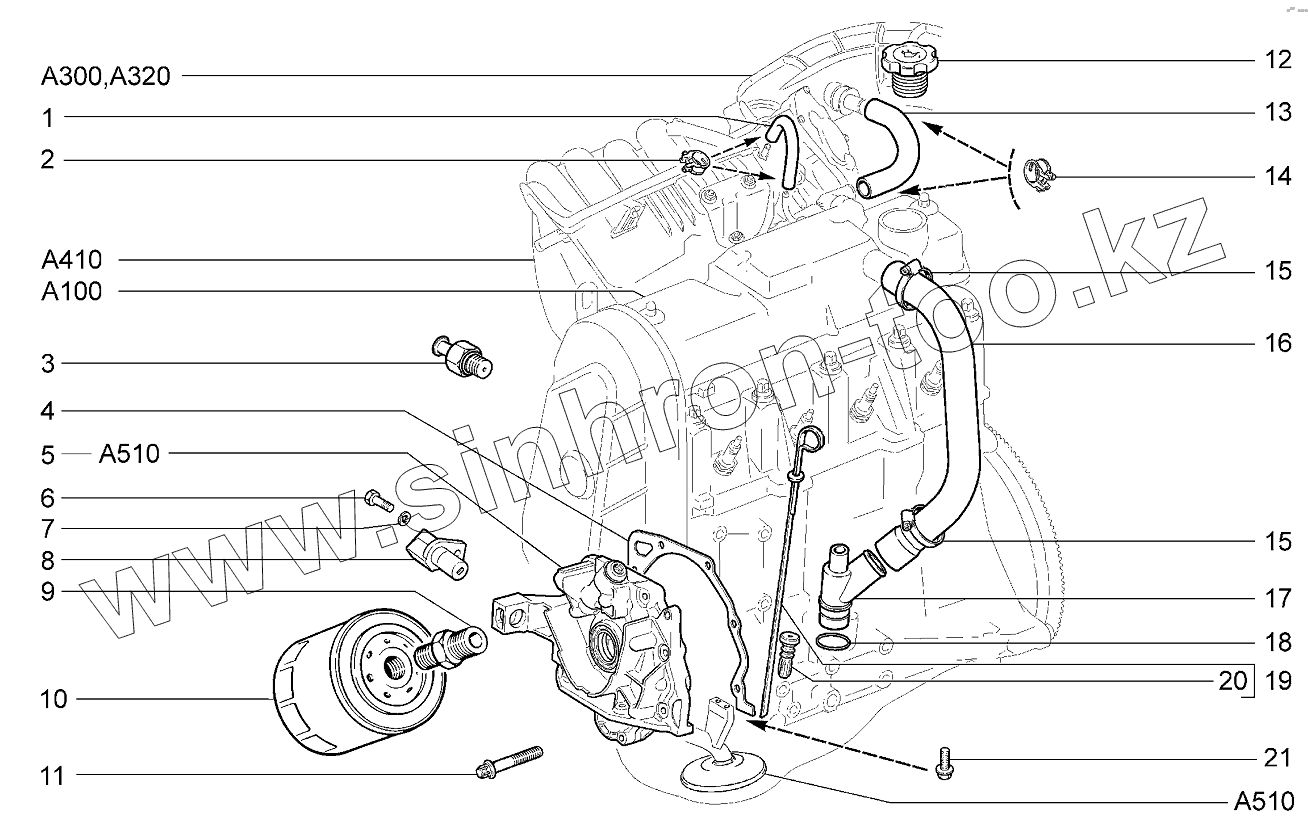 A300,A320
1
2
A410
A100
3
4
5 A510
6
7
8
9
10
11
12
13
14
15
16
15
17
18
20 19
21
A510
www.sinhron-too.kz